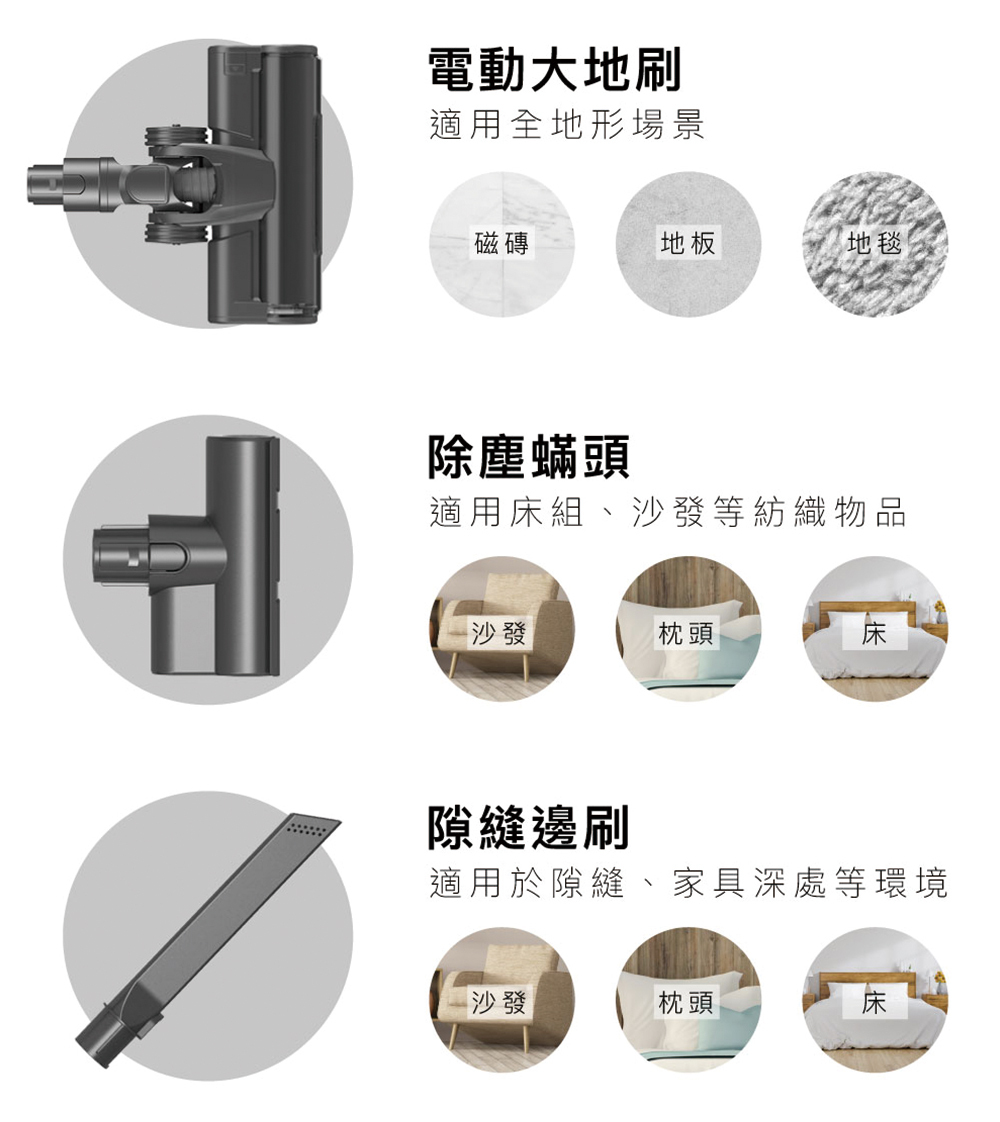 電動大地刷
適用全地形場景

磁磚

地板

地毯

除塵蟎頭
適用床組、沙發等紡織物品

沙發

枕頭

床

隙縫邊刷
適用於隙縫、家具深處等環境

沙發

枕頭

床