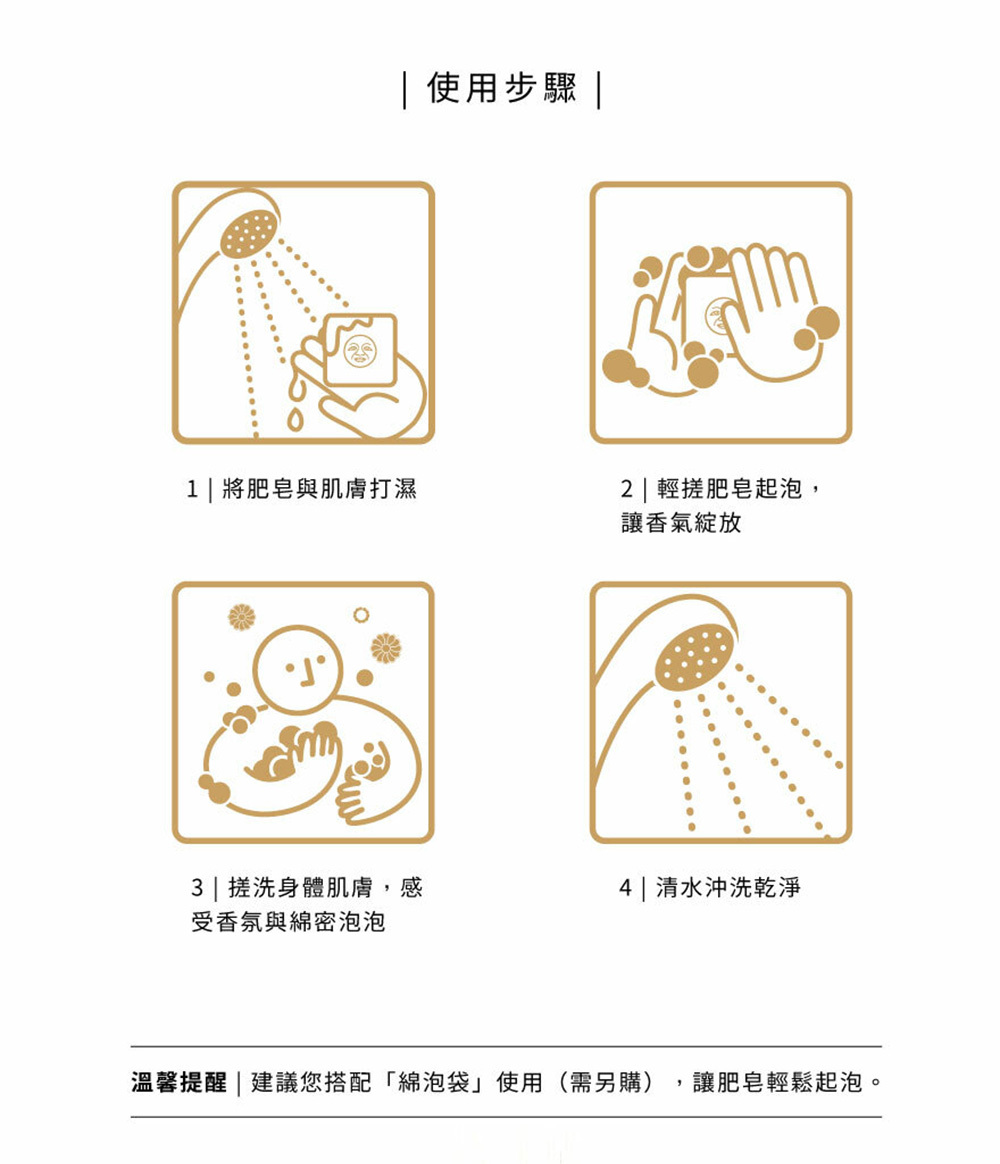 | 使用步驟 |

1 | 將肥皂與肌膚打濕

2 | 輕搓肥皂起泡，讓香氣綻放

3 | 搓洗身體肌膚，感受香氛與綿密泡泡

4 | 清水沖洗乾淨

溫馨提醒 | 建議您搭配「綿泡袋」使用（需另購），讓肥皂輕鬆起泡。