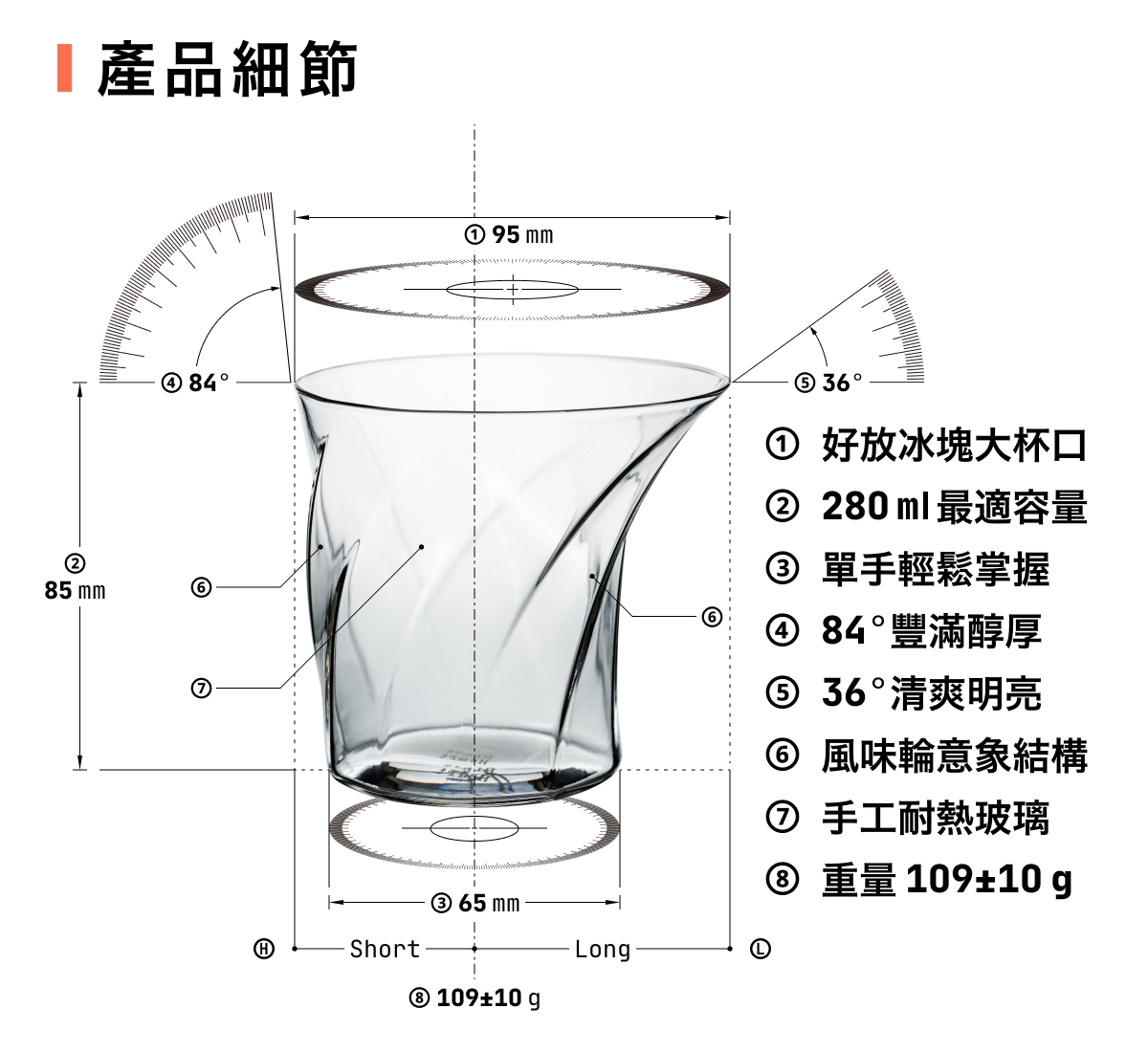 產品細節

① 95 mm

④ 84°

⑤ 36°

②
85 mm

⑥

⑦

⑥

③ 65 mm

Ⓗ Short Long Ⓛ

⑧ 109±10 g

① 好放冰塊大杯口
② 280 ml 最適容量
③ 單手輕鬆掌握
④ 84°豐滿醇厚
⑤ 36°清爽明亮
⑥ 風味輪意象結構
⑦ 手工耐熱玻璃
⑧ 重量 109±10 g