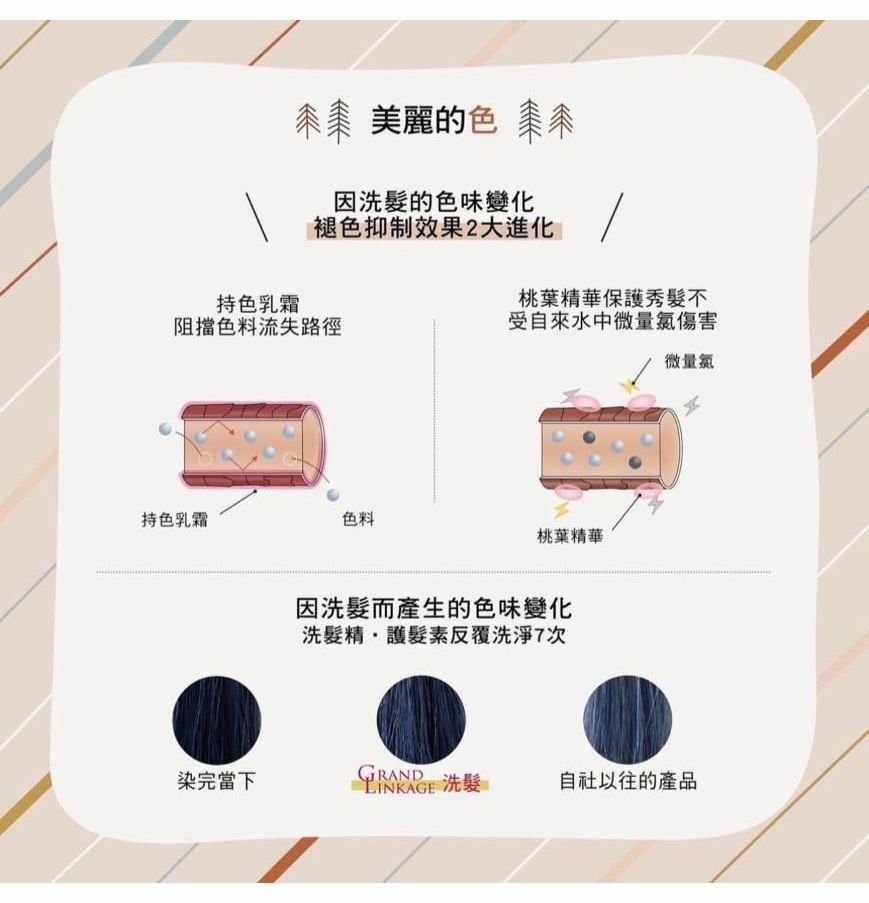 美麗的色

因洗髮的色味變化
褪色抑制效果2大進化

持色乳霜
阻擋色料流失路徑

持色乳霜

色料

桃葉精華保護秀髮不受自來水中微量氯傷害

微量氯

桃葉精華

因洗髮而產生的色味變化
洗髮精・護髮素反覆洗淨7次

染完當下

GRAND LINKAGE 洗髮

自社以往的產品