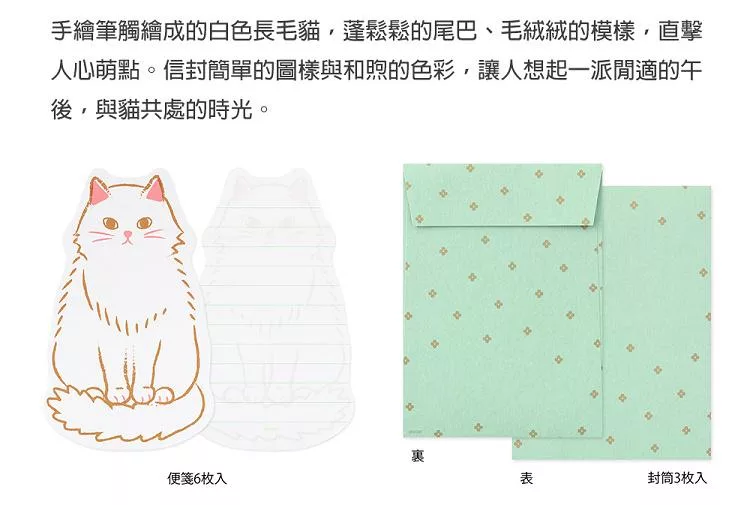 手繪筆觸繪成的白色長毛貓，蓬鬆鬆的尾巴、毛絨絨的模樣，直擊人心萌點。信封簡單的圖樣與和煦的色彩，讓人想起一派閒適的午後，與貓共處的時光。

便箋6枚入

裏

表

封筒3枚入