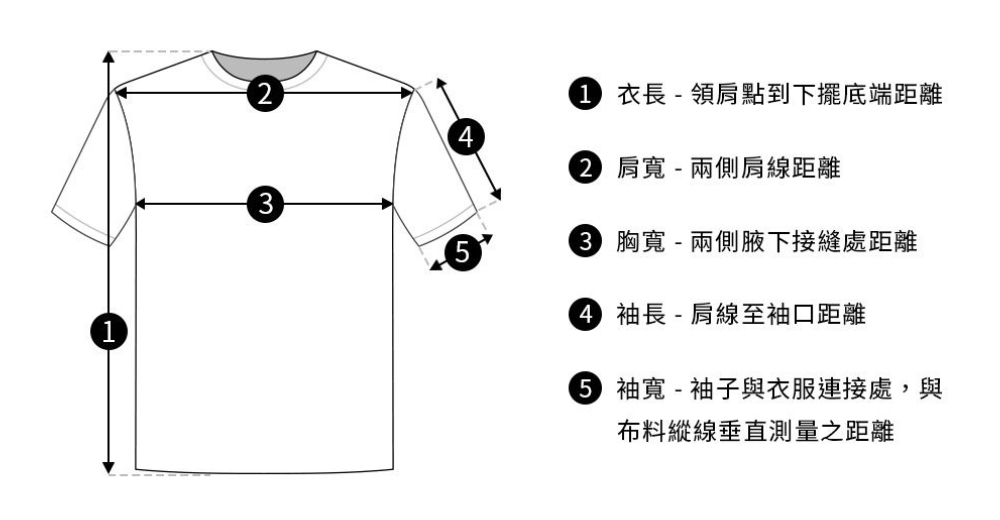 2

4

3

5

1

1 衣長 - 領肩點到下擺底端距離

2 肩寬 - 兩側肩線距離

3 胸寬 - 兩側腋下接縫處距離

4 袖長 - 肩線至袖口距離

5 袖寬 - 袖子與衣服連接處，與布料縱線垂直測量之距離