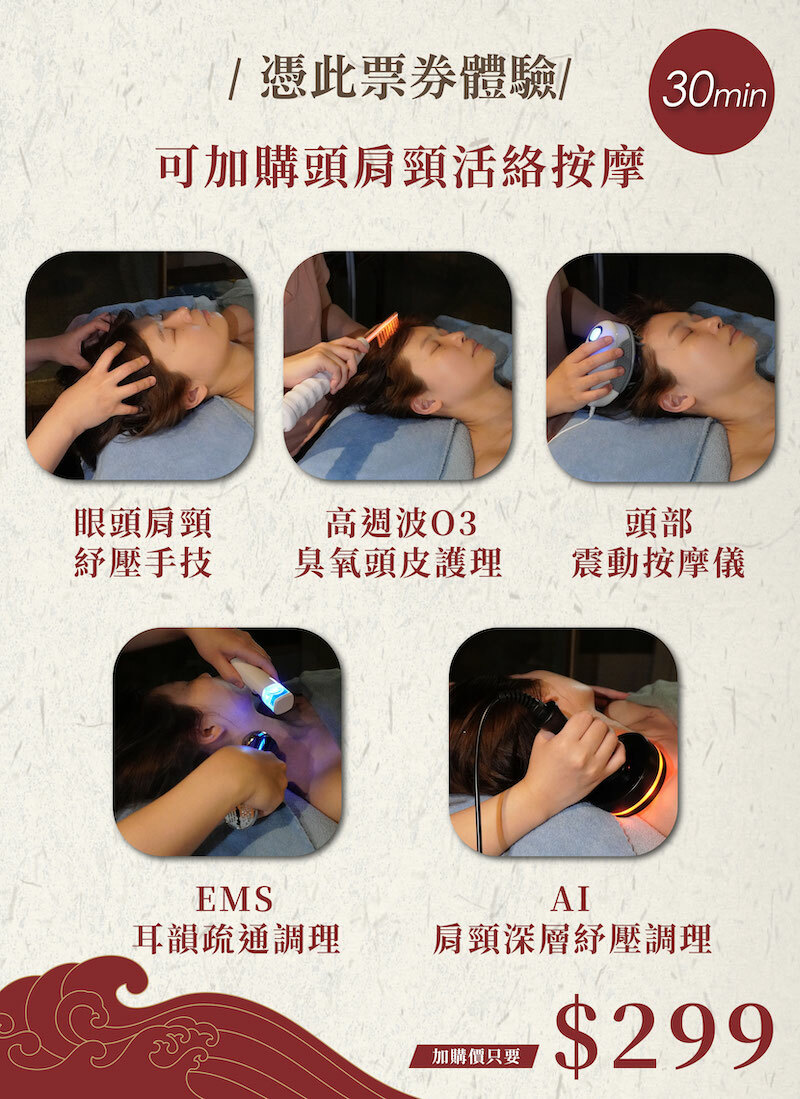 / 憑此票券體驗/

30min

可加購頭肩頸活絡按摩

眼頭肩頸
紓壓手技

高週波O3
臭氧頭皮護理

頭部
震動按摩儀

EMS
耳韻疏通調理

AI
肩頸深層紓壓調理

加購價只要

$299