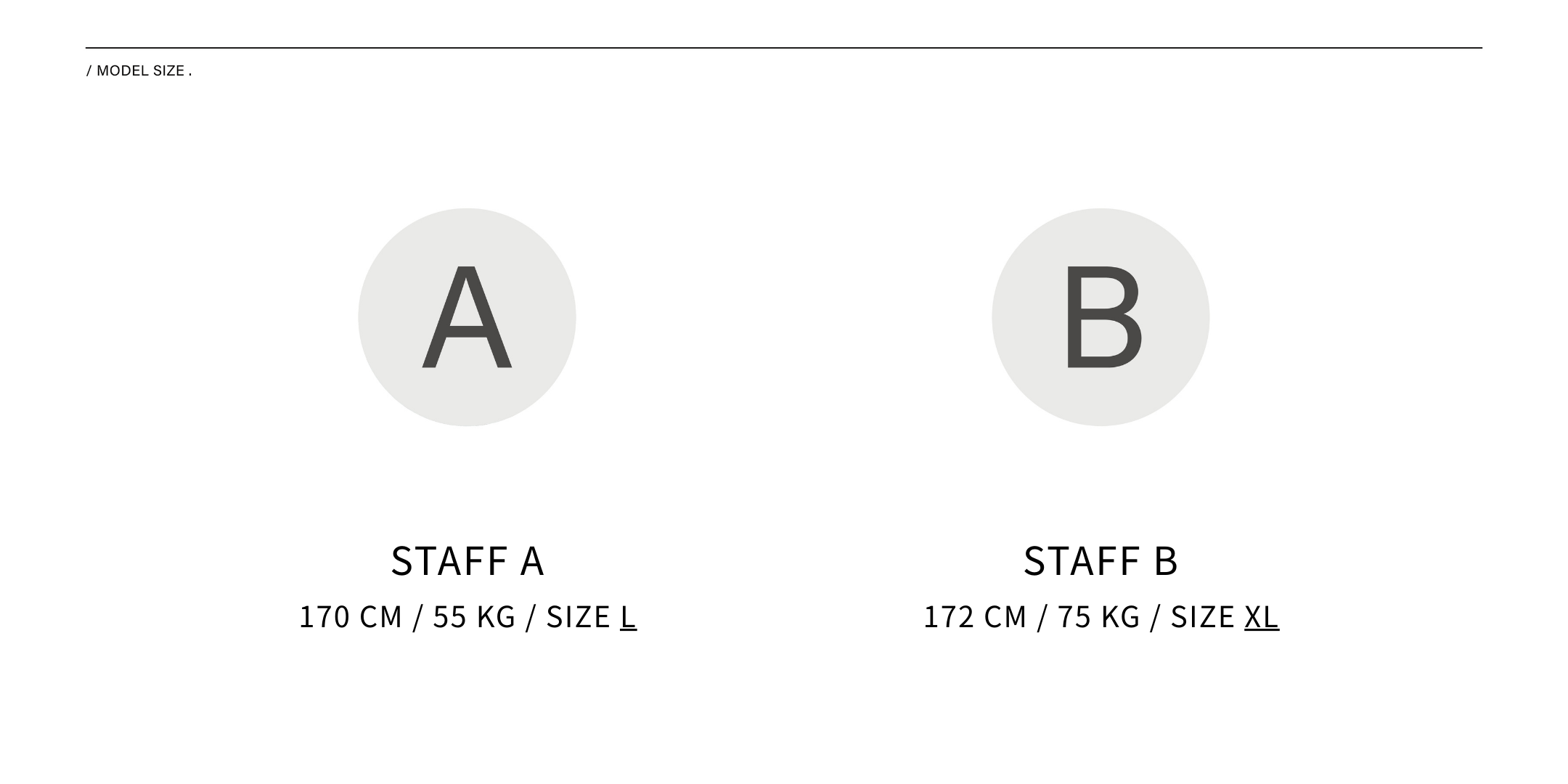 / MODEL SIZE .

A

STAFF A

170 CM / 55 KG / SIZE L

B

STAFF B

172 CM / 75 KG / SIZE XL