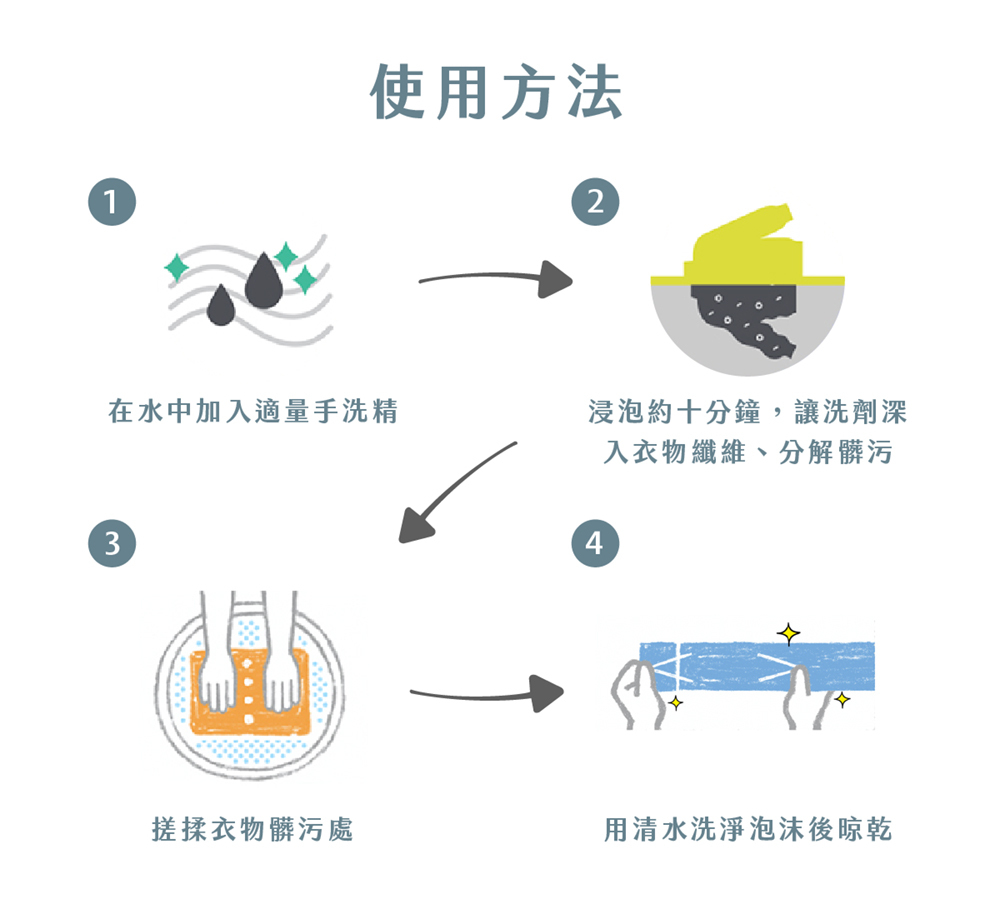 使用方法

1

在水中加入適量手洗精

2

浸泡約十分鐘，讓洗劑深入衣物纖維、分解髒污

3

搓揉衣物髒污處

4

用清水洗淨泡沫後晾乾