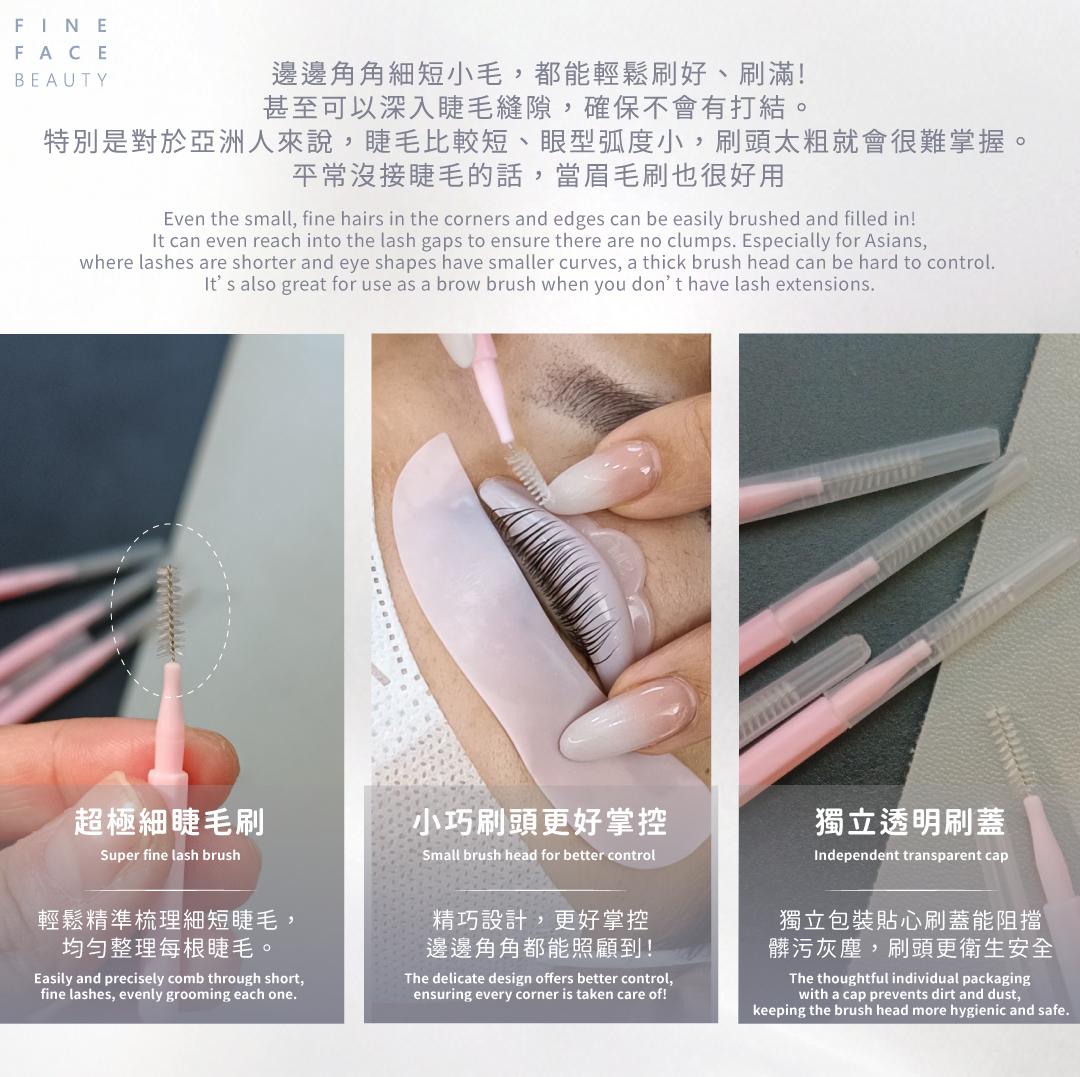 FINE
FACE
BEAUTY

邊邊角角細短小毛，都能輕鬆刷好、刷滿!
甚至可以深入睫毛縫隙，確保不會有打結。
特別是對於亞洲人來說，睫毛比較短、眼型弧度小，刷頭太粗就會很難掌握。
平常沒接睫毛的話，當眉毛刷也很好用

Even the small, fine hairs in the corners and edges can be easily brushed and filled in!
It can even reach into the lash gaps to ensure there are no clumps. Especially for Asians,
where lashes are shorter and eye shapes have smaller curves, a thick brush head can be hard to control.
It' s also great for use as a brow brush when you don' t have lash extensions.

超極細睫毛刷
Super fine lash brush

輕鬆精準梳理細短睫毛，
均勻整理每根睫毛。
Easily and precisely comb through short, fine lashes, evenly grooming each one.

小巧刷頭更好掌控
Small brush head for better control

精巧設計，更好掌控
邊邊角角都能照顧到!
The delicate design offers better control, ensuring every corner is taken care of!

獨立透明刷蓋
Independent transparent cap

獨立包裝貼心刷蓋能阻擋
髒污灰塵，刷頭更衛生安全
The thoughtful individual packaging with a cap prevents dirt and dust, keeping the brush head more hygienic and safe.