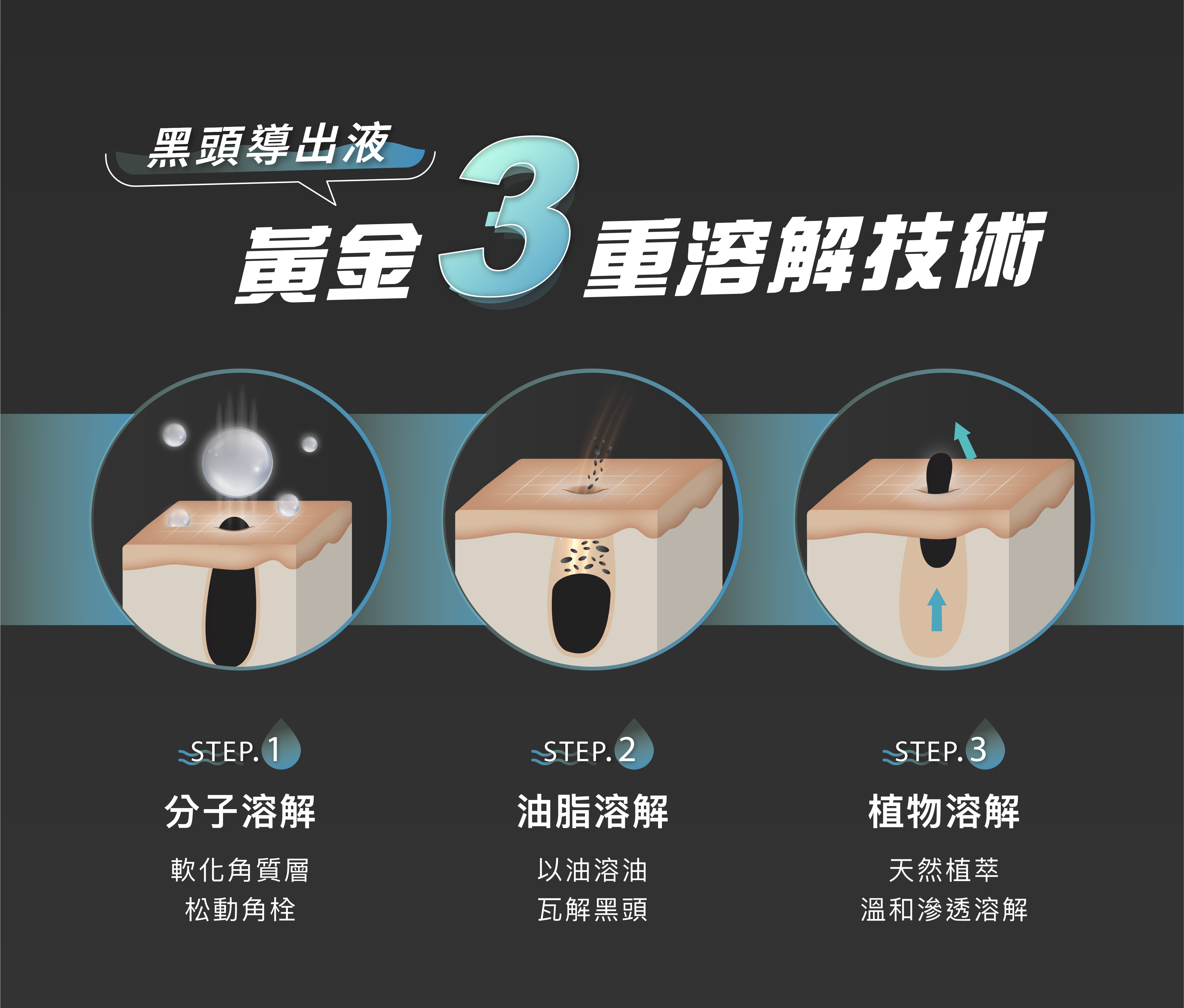 黑頭導出液

黃金 3 重溶解技術

STEP. 1

分子溶解

軟化角質層
松動角栓

STEP. 2

油脂溶解

以油溶油
瓦解黑頭

STEP. 3

植物溶解

天然植萃
溫和滲透溶解