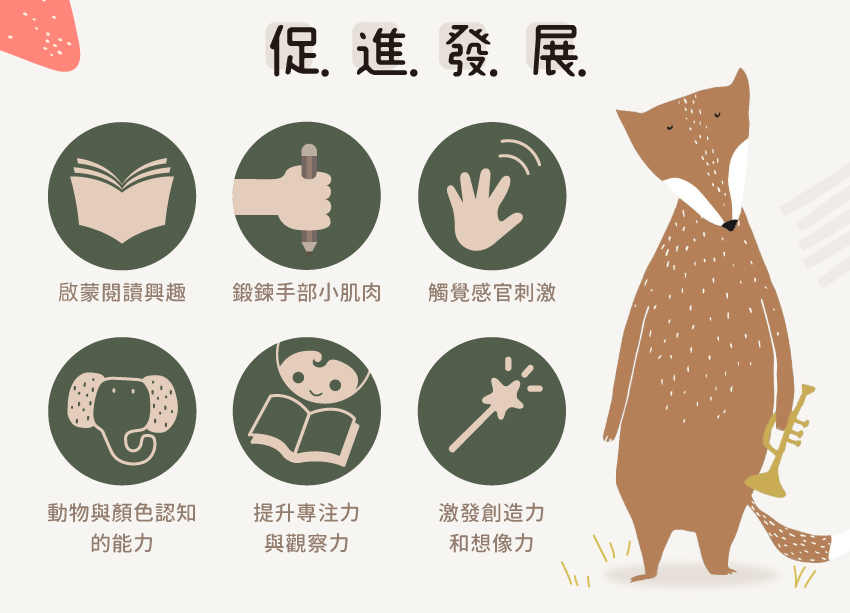 促. 進. 發. 展.

啟蒙閱讀興趣

鍛鍊手部小肌肉

觸覺感官刺激

動物與顏色認知的能力

提升專注力與觀察力

激發創造力和想像力