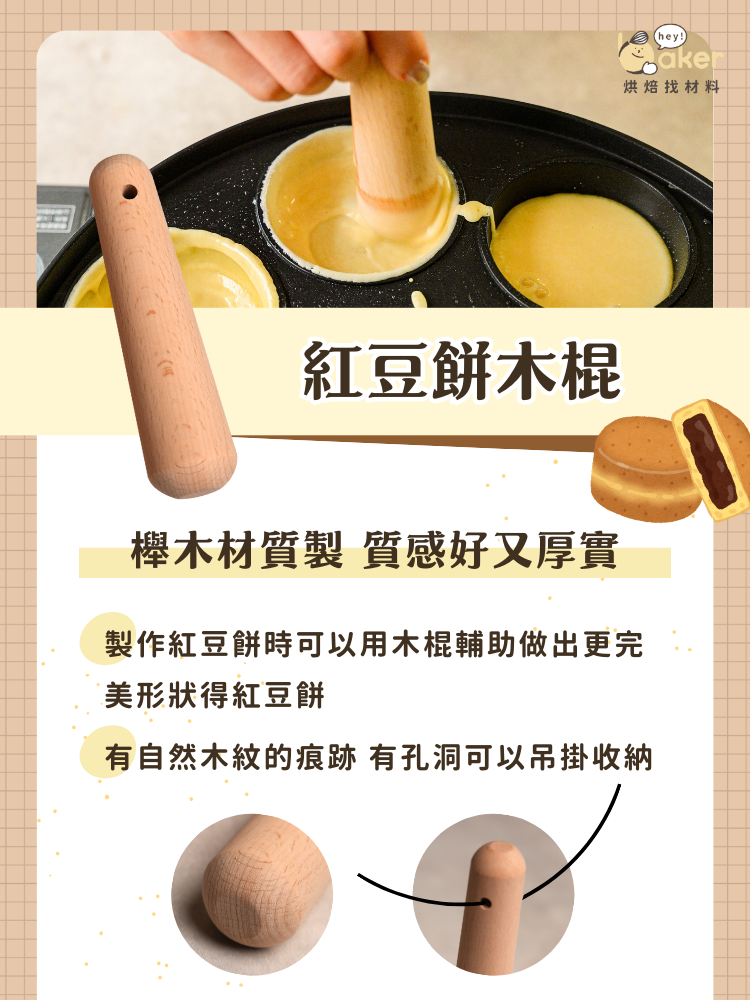 hey!
baker
烘焙找材料

紅豆餅木棍

櫸木材質製 質感好又厚實

製作紅豆餅時可以用木棍輔助做出更完美形狀得紅豆餅

有自然木紋的痕跡 有孔洞可以吊掛收納