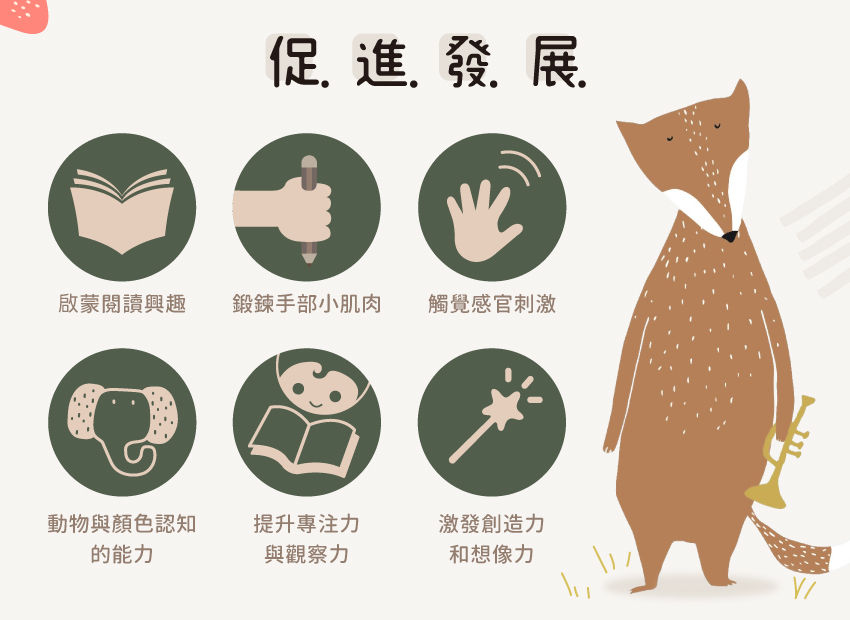 促. 進. 發. 展.

啟蒙閱讀興趣

鍛鍊手部小肌肉

觸覺感官刺激

動物與顏色認知的能力

提升專注力與觀察力

激發創造力和想像力