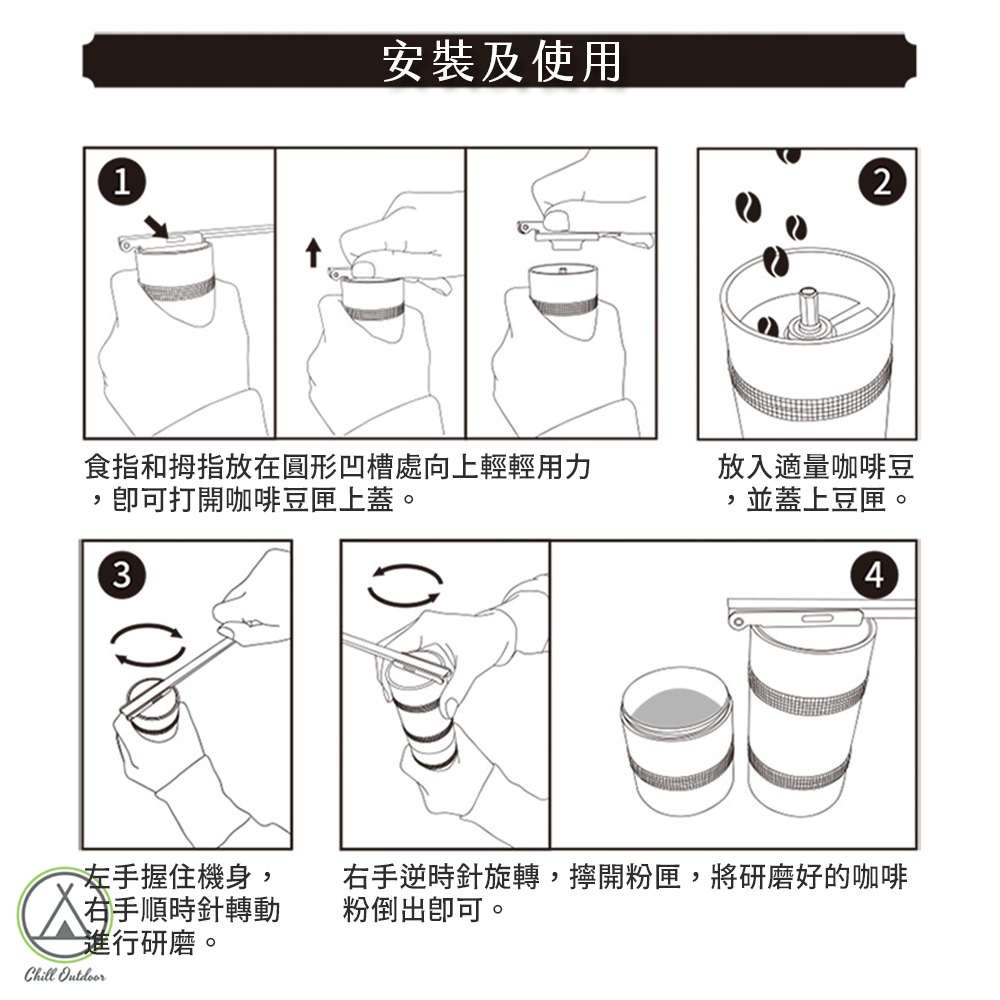 安裝及使用

1

2

食指和拇指放在圓形凹槽處向上輕輕用力，即可打開咖啡豆匣上蓋。

放入適量咖啡豆，並蓋上豆匣。

3

4

左手握住機身，右手順時針轉動進行研磨。

右手逆時針旋轉，擰開粉匣，將研磨好的咖啡粉倒出即可。

Chill Outdoor