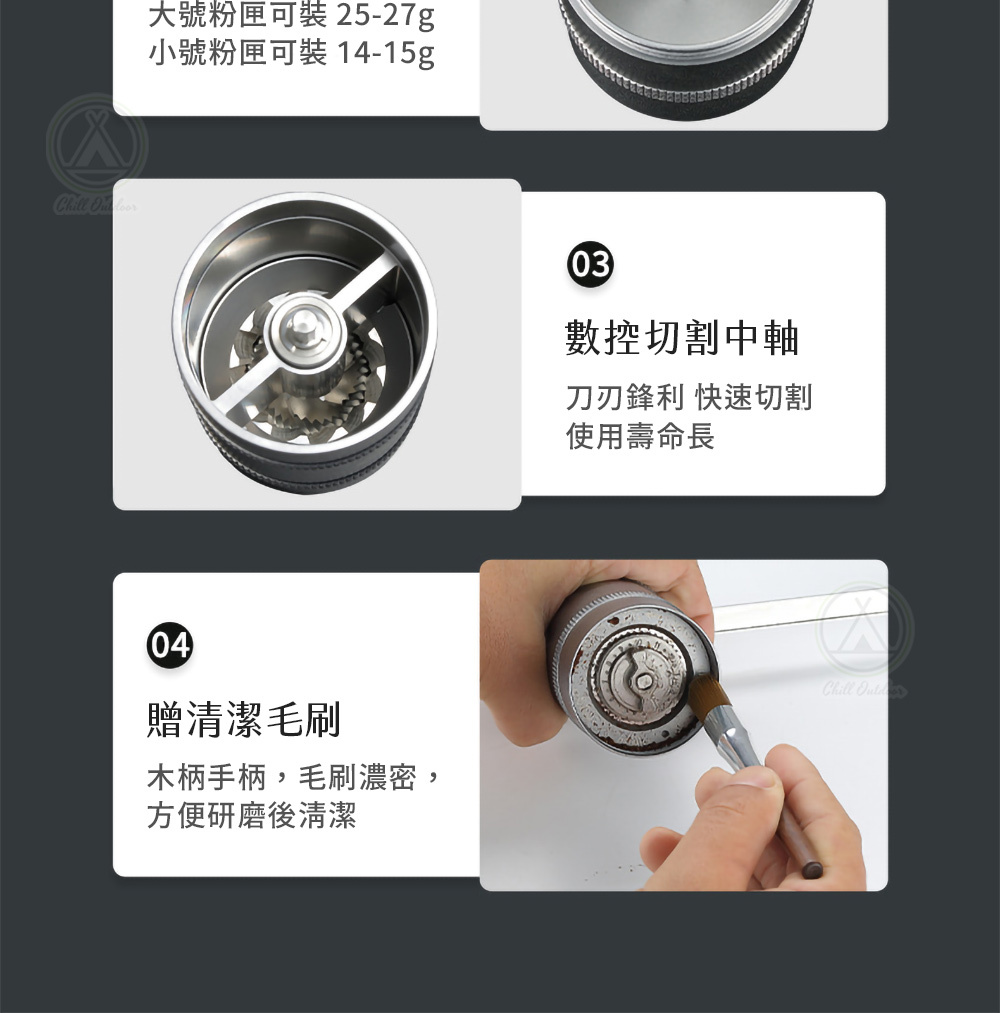 大號粉匣可裝 25-27g
小號粉匣可裝 14-15g

Chill Outdoor

03

數控切割中軸

刀刃鋒利 快速切割
使用壽命長

04

贈清潔毛刷

木柄手柄，毛刷濃密，
方便研磨後清潔

Chill Outdoor