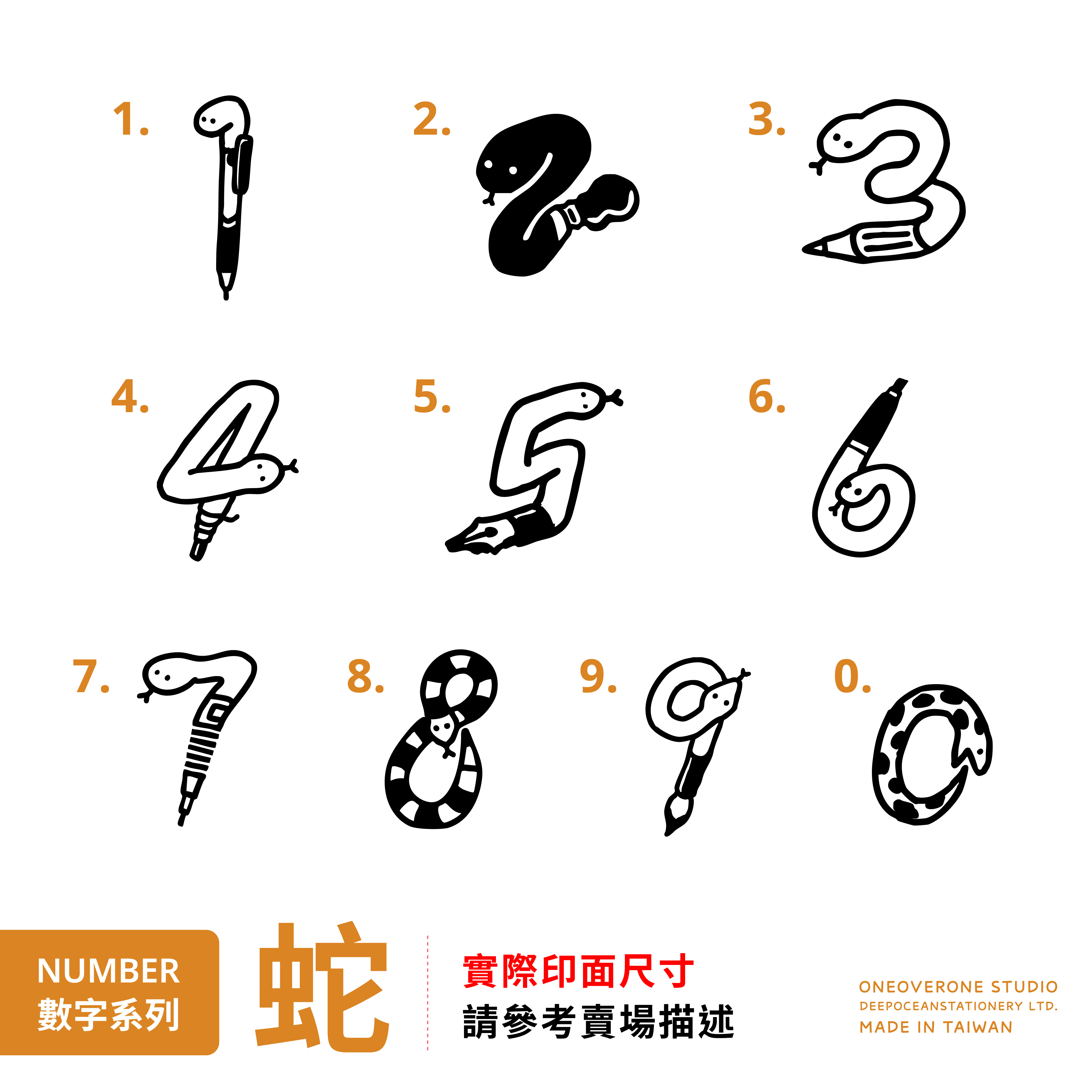 1.
2.
3.
4.
5.
6.
7.
8.
9.
0.

NUMBER
數字系列

蛇

實際印面尺寸
請參考賣場描述

ONEOVERONE STUDIO
DEEPOCEANSTATIONERY LTD.
MADE IN TAIWAN