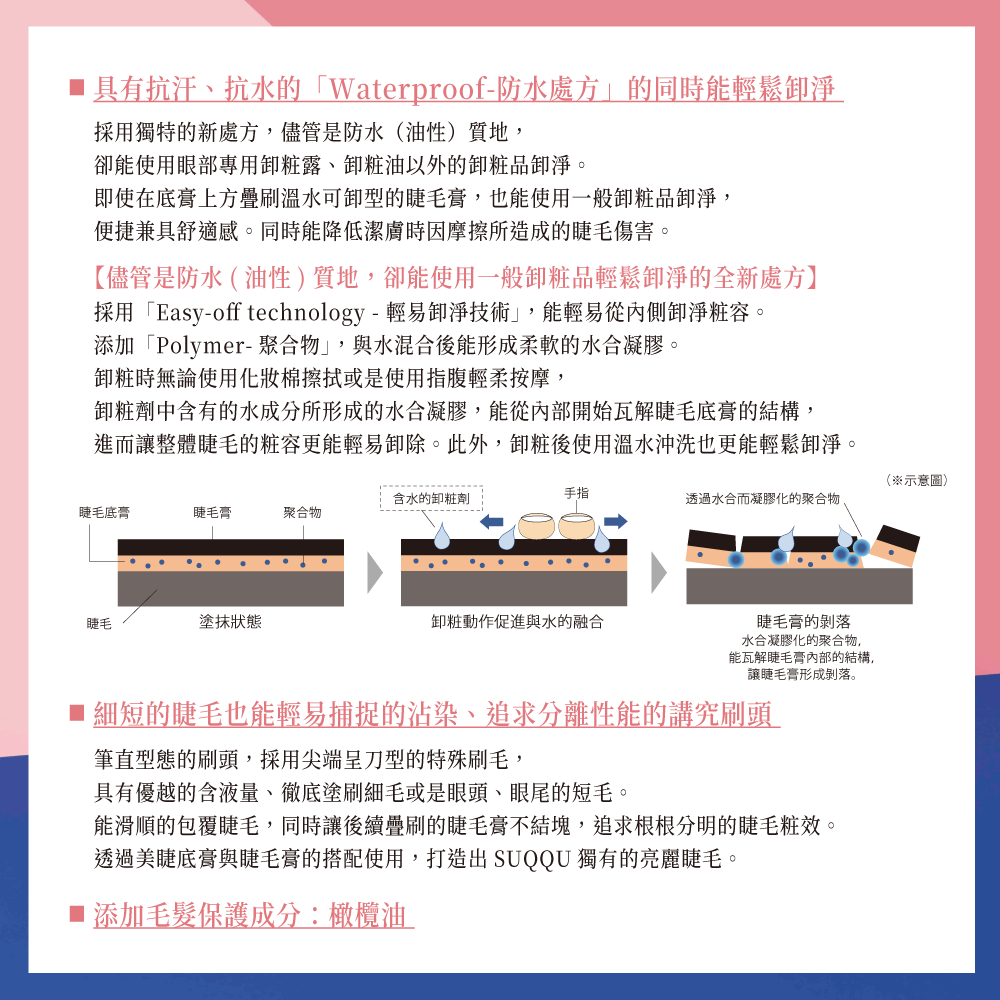 ■ 具有抗汗、抗水的「Waterproof-防水處方」的同時能輕鬆卸淨

採用獨特的新處方，儘管是防水（油性）質地，
卻能使用眼部專用卸粧露、卸粧油以外的卸粧品卸淨。
即使在底膏上方疊刷溫水可卸型的睫毛膏，也能使用一般卸粧品卸淨，
便捷兼具舒適感。同時能降低潔膚時因摩擦所造成的睫毛傷害。

【儘管是防水 ( 油性 ) 質地，卻能使用一般卸粧品輕鬆卸淨的全新處方】
採用「Easy-off technology - 輕易卸淨技術」，能輕易從內側卸淨粧容。
添加「Polymer- 聚合物」，與水混合後能形成柔軟的水合凝膠。
卸粧時無論使用化妝棉擦拭或是使用指腹輕柔按摩，
卸粧劑中含有的水成分所形成的水合凝膠，能從內部開始瓦解睫毛底膏的結構，
進而讓整體睫毛的粧容更能輕易卸除。此外，卸粧後使用溫水沖洗也更能輕鬆卸淨。

（※示意圖）

睫毛底膏
睫毛膏
聚合物
睫毛
塗抹狀態

含水的卸粧劑
手指
卸粧動作促進與水的融合

透過水合而凝膠化的聚合物
睫毛膏的剝落
水合凝膠化的聚合物，
能瓦解睫毛膏內部的結構，
讓睫毛膏形成剝落。

■ 細短的睫毛也能輕易捕捉的沾染、追求分離性能的講究刷頭

筆直型態的刷頭，採用尖端呈刀型的特殊刷毛，
具有優越的含液量、徹底塗刷細毛或是眼頭、眼尾的短毛。
能滑順的包覆睫毛，同時讓後續疊刷的睫毛膏不結塊，追求根根分明的睫毛粧效。
透過美睫底膏與睫毛膏的搭配使用，打造出 SUQQU 獨有的亮麗睫毛。

■ 添加毛髮保護成分：橄欖油