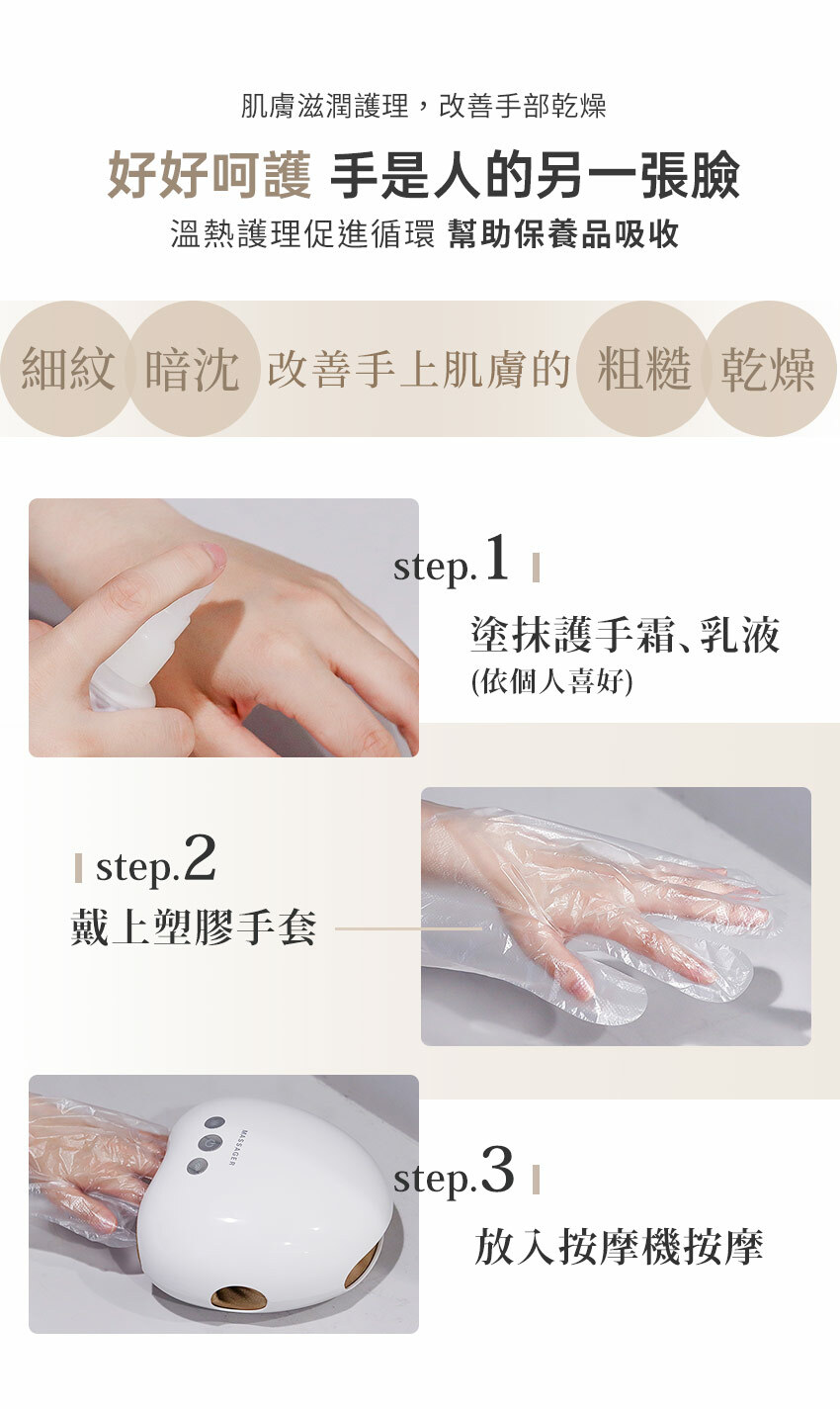 肌膚滋潤護理，改善手部乾燥

好好呵護 手是人的另一張臉

溫熱護理促進循環 幫助保養品吸收

細紋 暗沈 改善手上肌膚的 粗糙 乾燥

step.1

塗抹護手霜、乳液
(依個人喜好)

step.2

戴上塑膠手套

MASSAGER

step.3

放入按摩機按摩