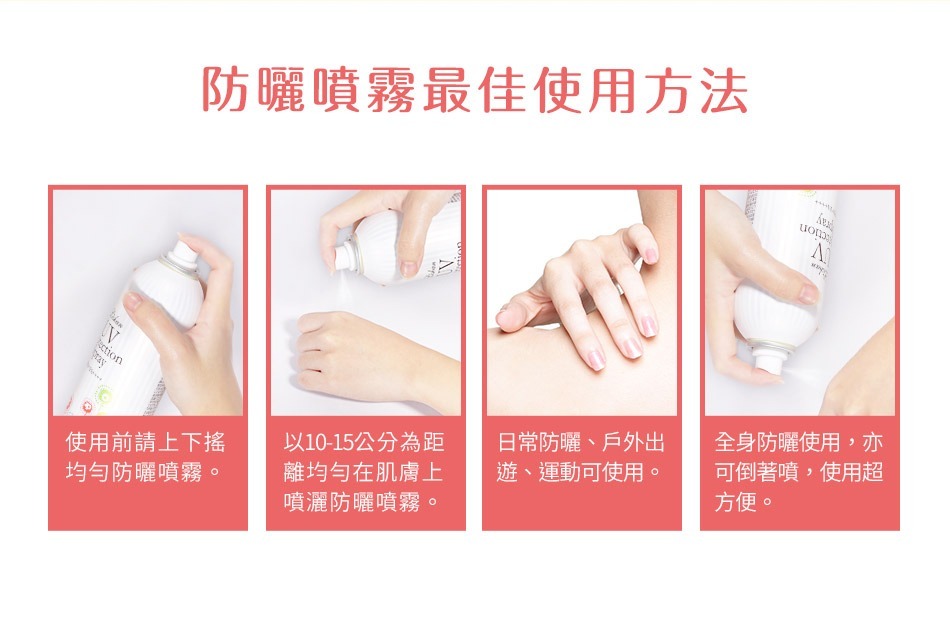 防曬噴霧最佳使用方法

使用前請上下搖均勻防曬噴霧。

以10-15公分為距離均勻在肌膚上噴灑防曬噴霧。

日常防曬、戶外出遊、運動可使用。

全身防曬使用，亦可倒著噴，使用超方便。