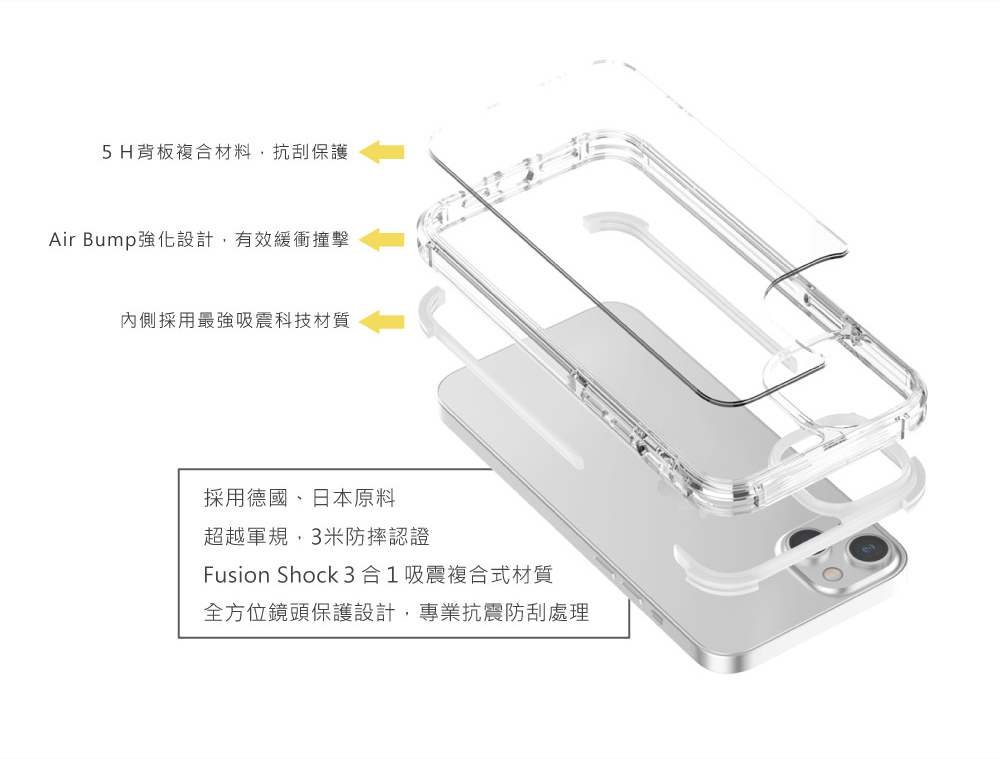 5 H背板複合材料，抗刮保護

Air Bump強化設計，有效緩衝撞擊

內側採用最強吸震科技材質

採用德國、日本原料

超越軍規，3米防摔認證

Fusion Shock 3 合 1 吸震複合式材質

全方位鏡頭保護設計，專業抗震防刮處理