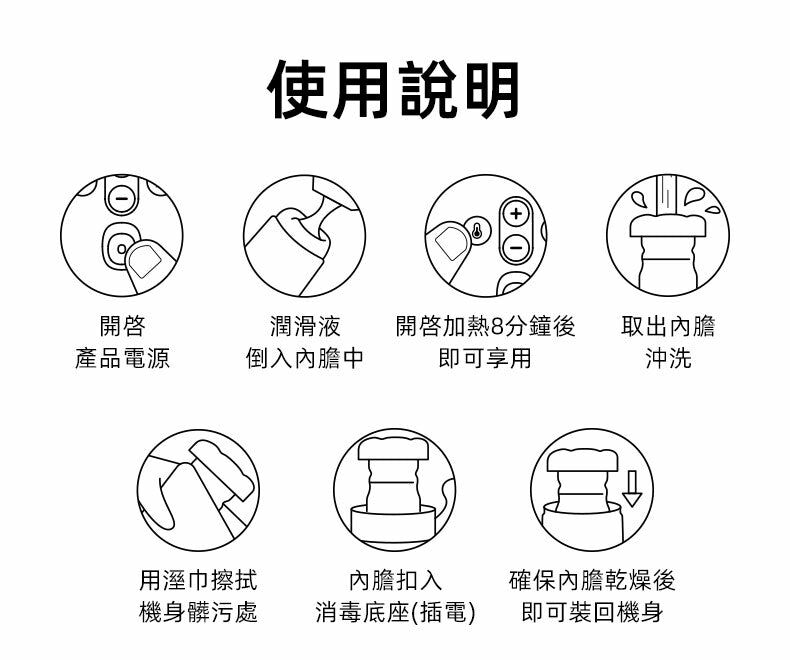 使用說明

開啓
產品電源

潤滑液
倒入內膽中

開啓加熱8分鐘後
即可享用

取出內膽
沖洗

用溼巾擦拭
機身髒污處

內膽扣入
消毒底座(插電)

確保內膽乾燥後
即可裝回機身