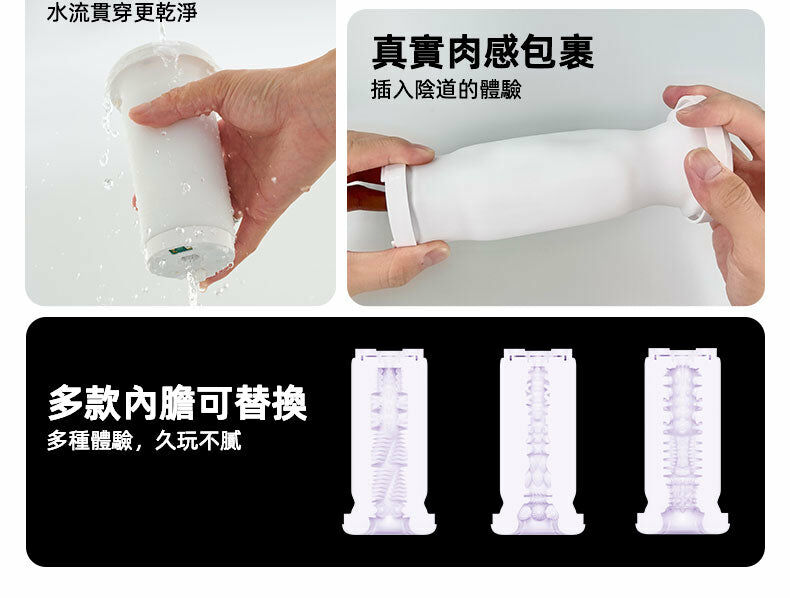 水流貫穿更乾淨

真實肉感包裹
插入陰道的體驗

多款內膽可替換
多種體驗，久玩不膩