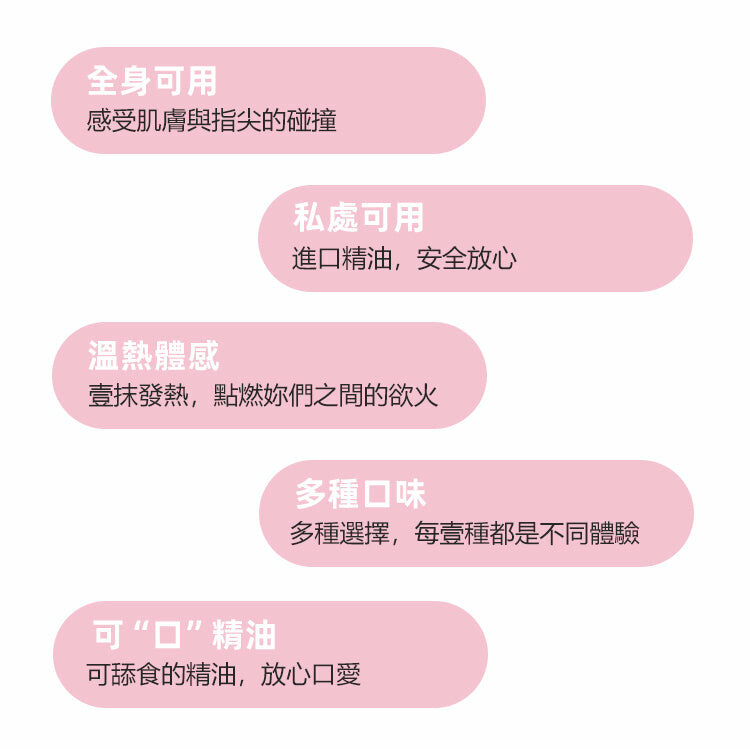 全身可用
感受肌膚與指尖的碰撞

私處可用
進口精油，安全放心

溫熱體感
壹抹發熱，點燃妳們之間的欲火

多種口味
多種選擇，每壹種都是不同體驗

可“口”精油
可舔食的精油，放心口愛