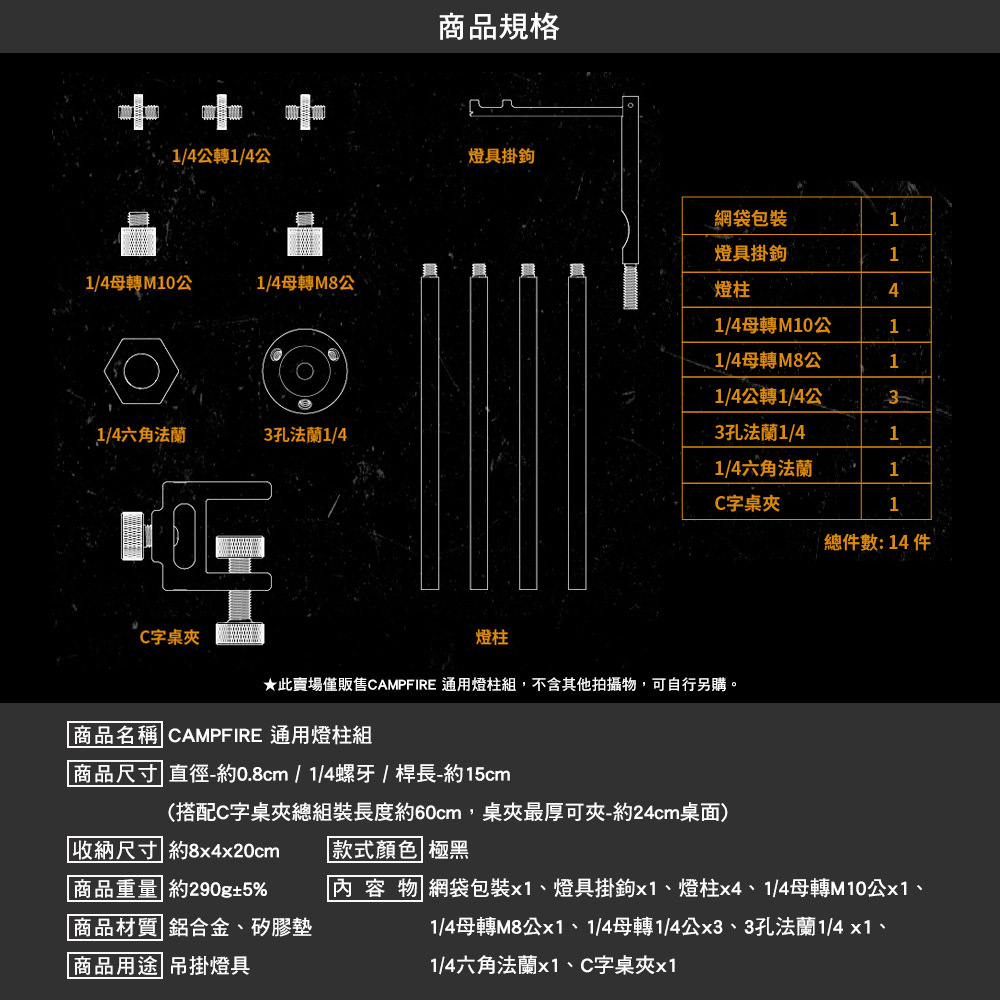 商品規格

1/4公轉1/4公

燈具掛鉤

1/4母轉M10公

1/4母轉M8公

1/4六角法蘭

3孔法蘭1/4

C字桌夾

燈柱

| 網袋包裝 | 1 |
|---|---|
| 燈具掛鉤 | 1 |
| 燈柱 | 4 |
| 1/4母轉M10公 | 1 |
| 1/4母轉M8公 | 1 |
| 1/4公轉1/4公 | 3 |
| 3孔法蘭1/4 | 1 |
| 1/4六角法蘭 | 1 |
| C字桌夾 | 1 |

總件數: 14 件

★此賣場僅販售CAMPFIRE 通用燈柱組，不含其他拍攝物，可自行另購。

商品名稱 CAMPFIRE 通用燈柱組

商品尺寸 直徑-約0.8cm / 1/4螺牙 / 桿長-約15cm

(搭配C字桌夾總組裝長度約60cm，桌夾最厚可夾-約24cm桌面)

收納尺寸 約8x4x20cm

款式顏色 極黑

商品重量 約290g±5%

內 容 物 網袋包裝x1、燈具掛鉤x1、燈柱x4、1/4母轉M10公x1、1/4母轉M8公x1、1/4母轉1/4公x3、3孔法蘭1/4 x1、1/4六角法蘭x1、C字桌夾x1

商品材質 鋁合金、矽膠墊

商品用途 吊掛燈具