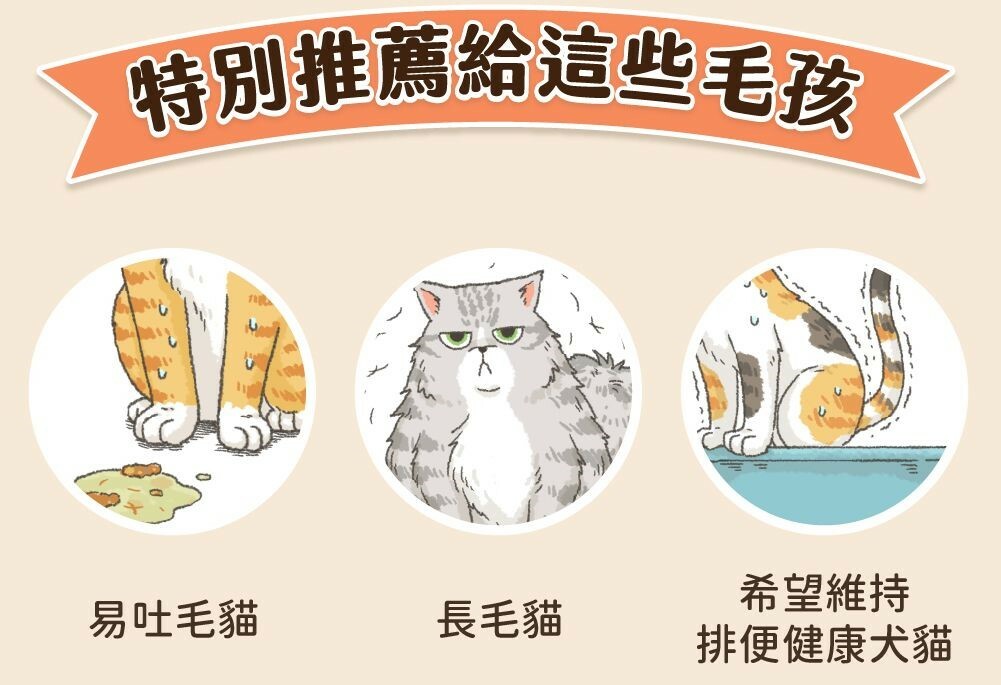 特別推薦給這些毛孩

易吐毛貓

長毛貓

希望維持
排便健康犬貓