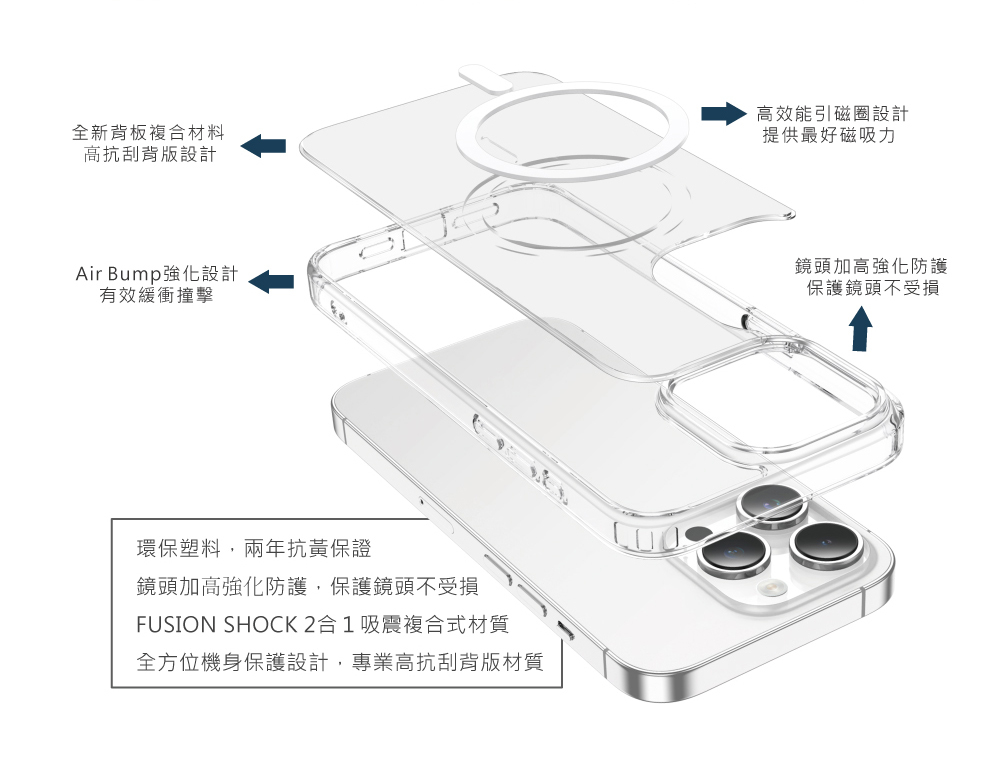 全新背板複合材料
高抗刮背版設計

高效能引磁圈設計
提供最好磁吸力

Air Bump強化設計
有效緩衝撞擊

鏡頭加高強化防護
保護鏡頭不受損

環保塑料，兩年抗黃保證

鏡頭加高強化防護，保護鏡頭不受損

FUSION SHOCK 2合 1 吸震複合式材質

全方位機身保護設計，專業高抗刮背版材質