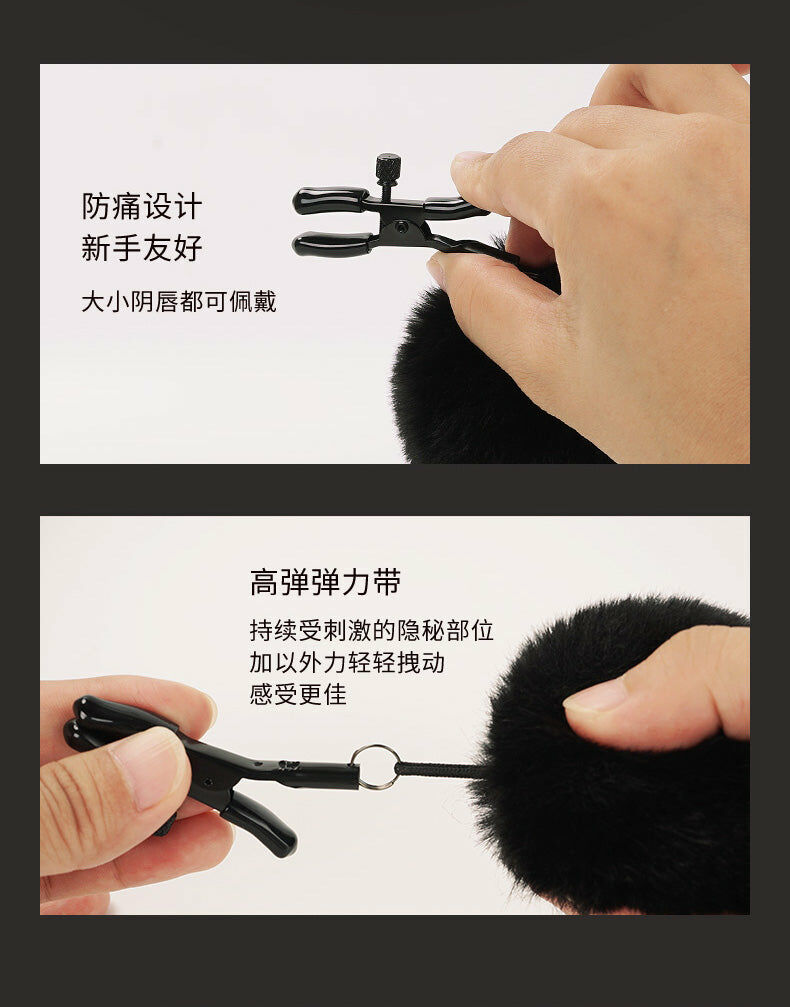 防痛设计
新手友好

大小阴唇都可佩戴

高弹弹力带

持续受刺激的隐秘部位
加以外力轻轻拽动
感受更佳