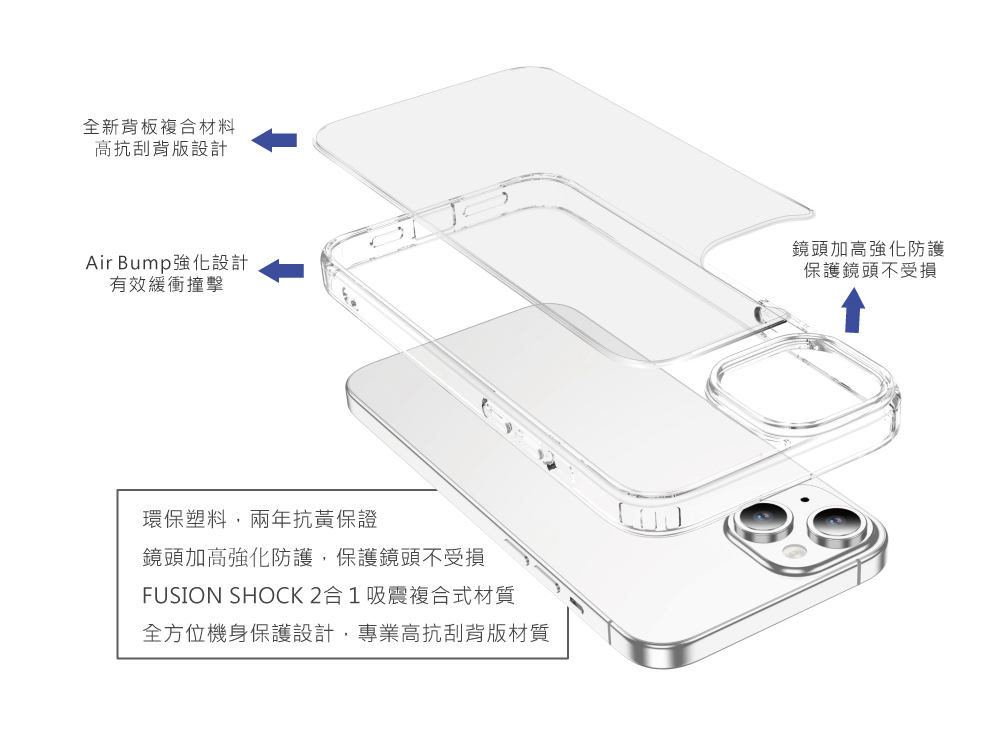 全新背板複合材料
高抗刮背版設計

Air Bump強化設計
有效緩衝撞擊

鏡頭加高強化防護
保護鏡頭不受損

環保塑料，兩年抗黃保證

鏡頭加高強化防護，保護鏡頭不受損

FUSION SHOCK 2合 1 吸震複合式材質

全方位機身保護設計，專業高抗刮背版材質