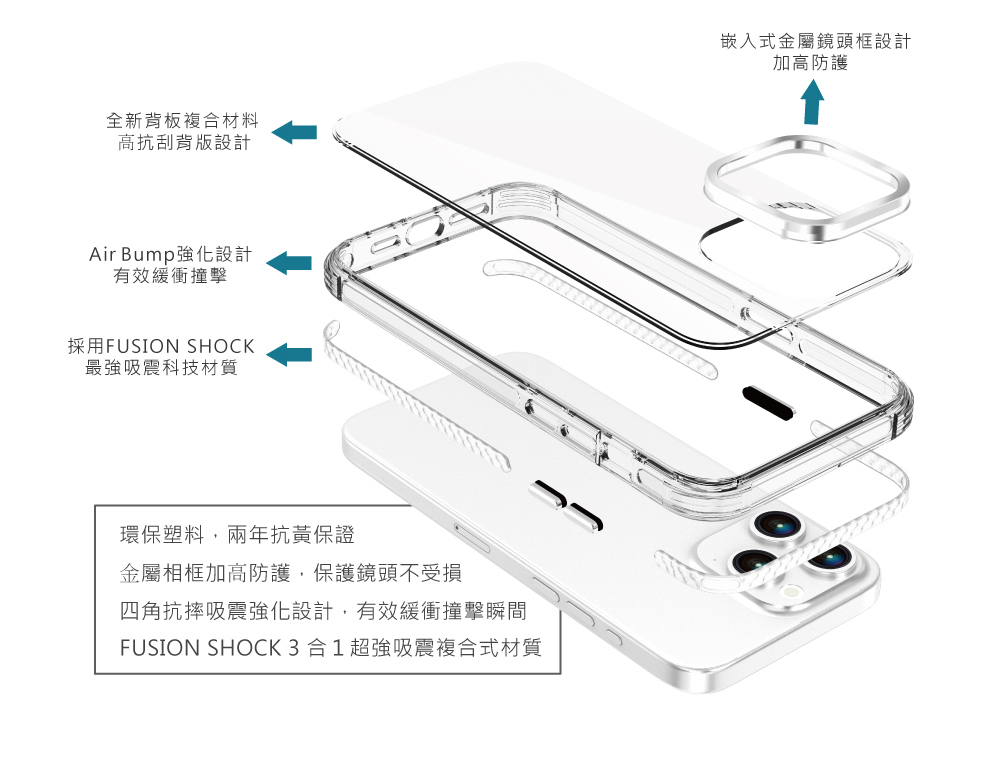 嵌入式金屬鏡頭框設計
加高防護

全新背板複合材料
高抗刮背版設計

Air Bump強化設計
有效緩衝撞擊

採用FUSION SHOCK
最強吸震科技材質

環保塑料，兩年抗黃保證

金屬相框加高防護，保護鏡頭不受損

四角抗摔吸震強化設計，有效緩衝撞擊瞬間

FUSION SHOCK 3 合 1 超強吸震複合式材質