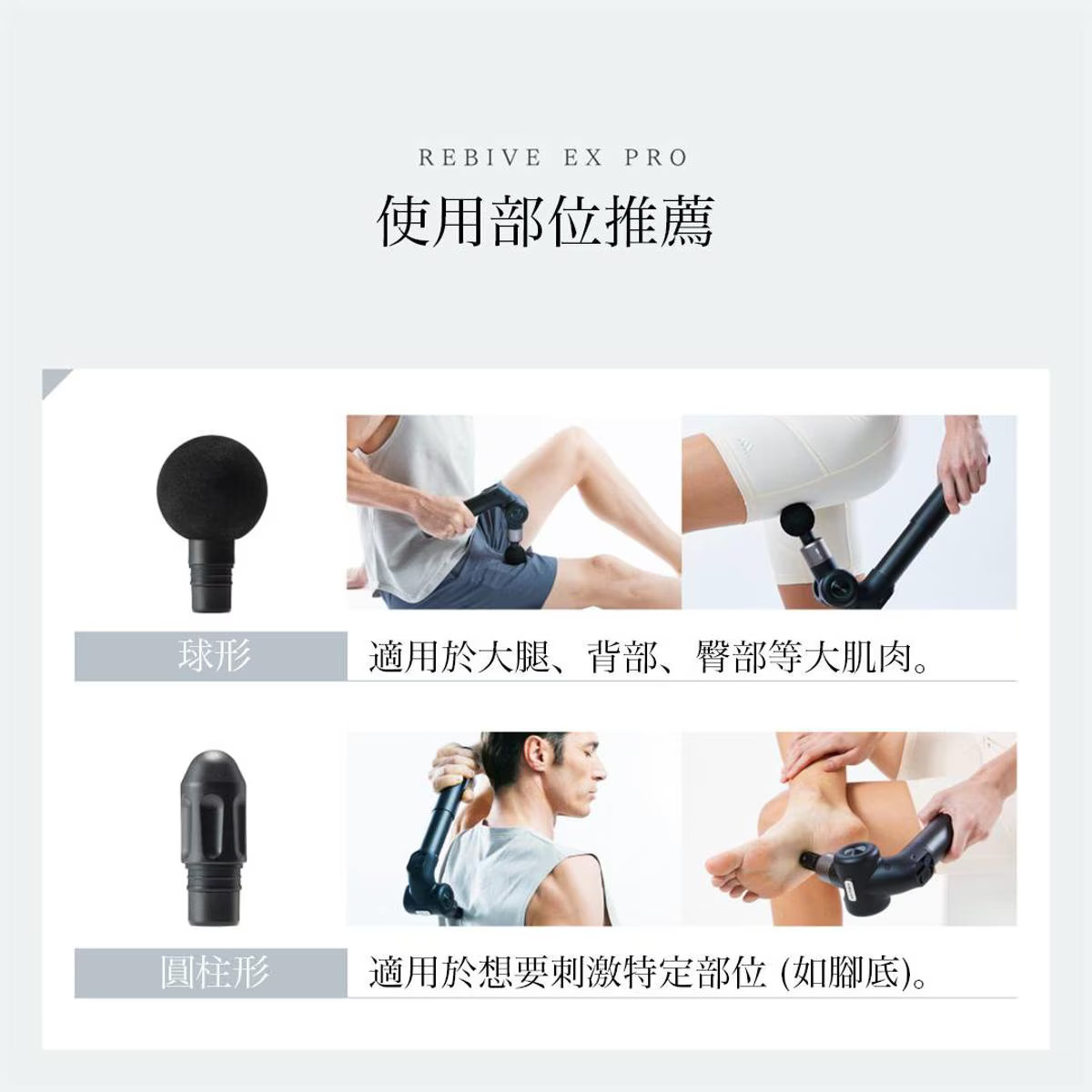 REBIVE EX PRO

使用部位推薦

球形

適用於大腿、背部、臀部等大肌肉。

圓柱形

適用於想要刺激特定部位 (如腳底)。