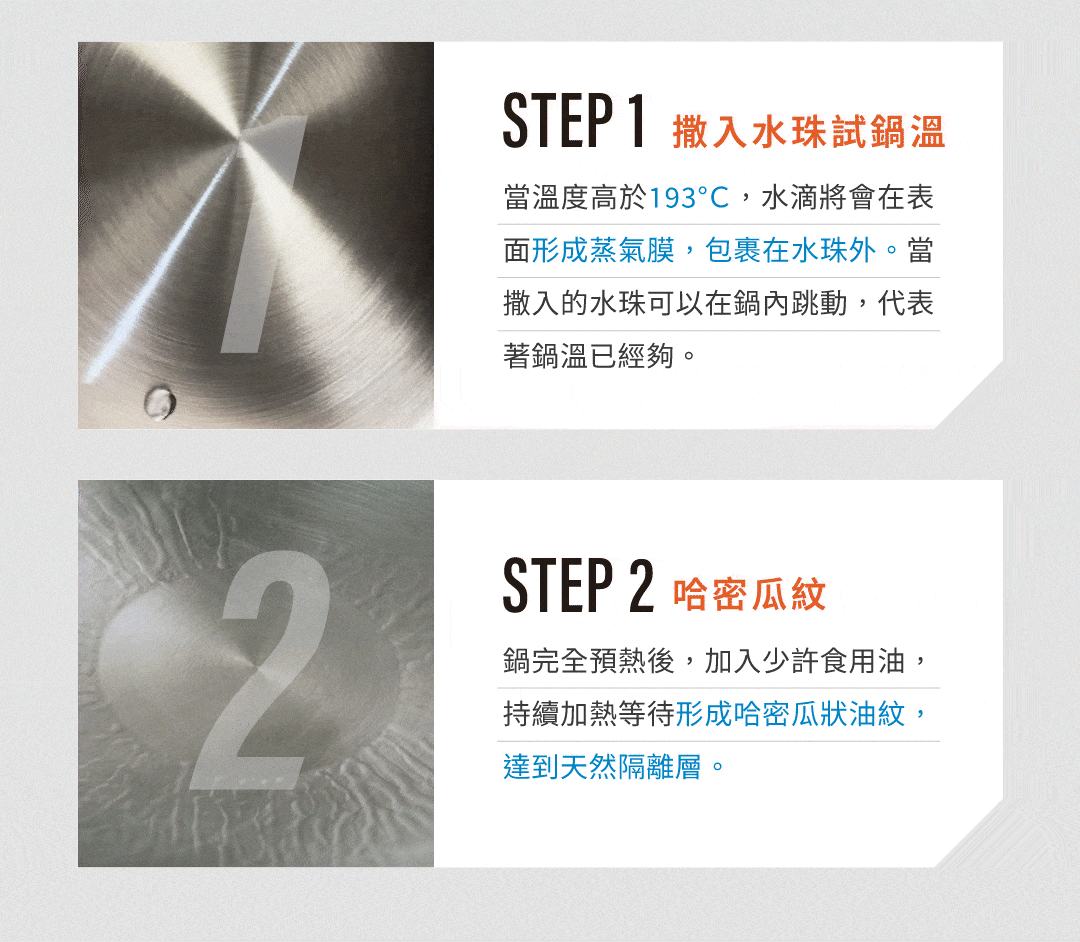 1

STEP 1 撒入水珠試鍋溫

當溫度高於193°C，水滴將會在表面形成蒸氣膜，包裹在水珠外。當撒入的水珠可以在鍋內跳動，代表著鍋溫已經夠。

2

STEP 2 哈密瓜紋

鍋完全預熱後，加入少許食用油，持續加熱等待形成哈密瓜狀油紋，達到天然隔離層。