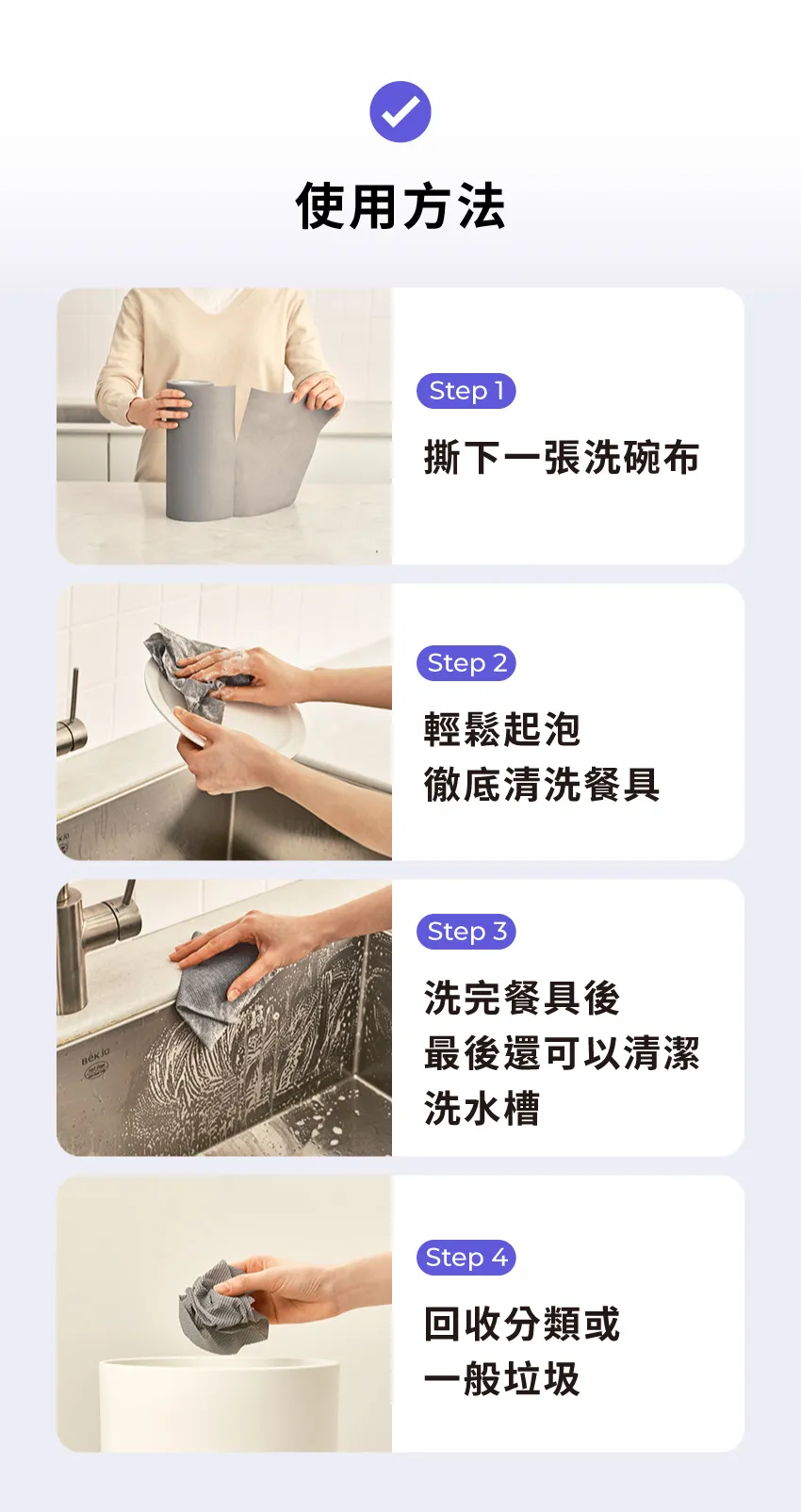 使用方法

Step 1

撕下一張洗碗布

Step 2

輕鬆起泡
徹底清洗餐具

Step 3

洗完餐具後
最後還可以清潔
洗水槽

Step 4

回收分類或
一般垃圾