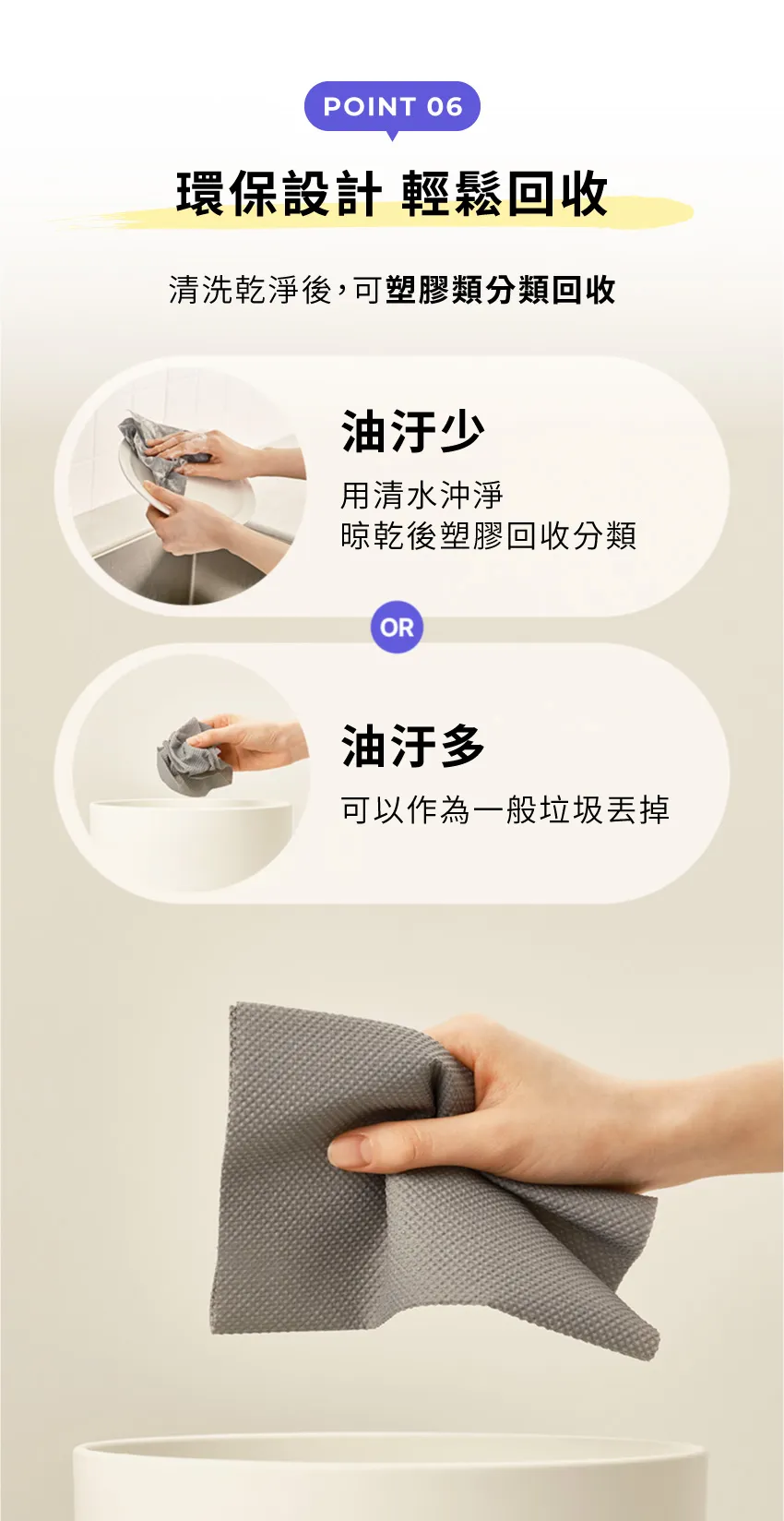 POINT 06

環保設計 輕鬆回收

清洗乾淨後，可塑膠類分類回收

油汙少

用清水沖淨
晾乾後塑膠回收分類

OR

油汙多

可以作為一般垃圾丟掉