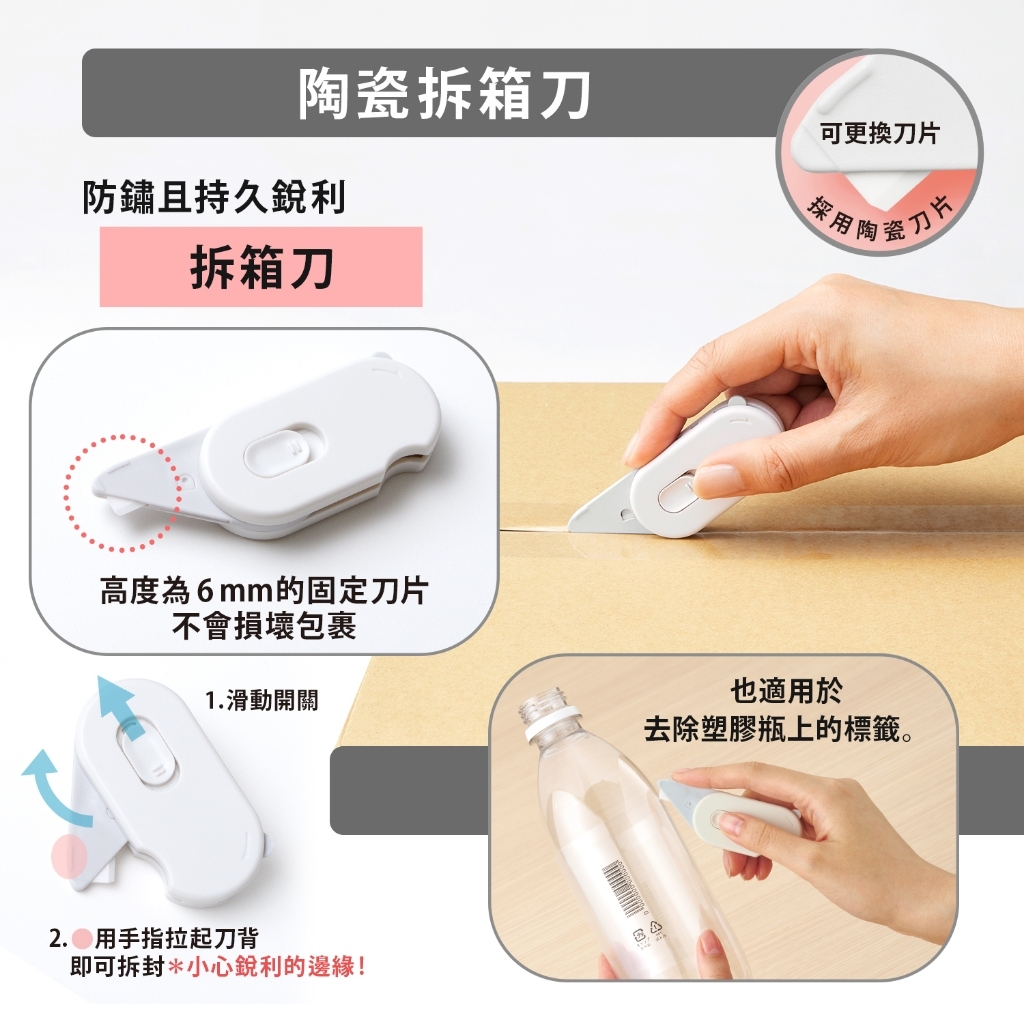 陶瓷拆箱刀

可更換刀片
採用陶瓷刀片

防鏽且持久銳利
拆箱刀

高度為6mm的固定刀片
不會損壞包裹

1.滑動開關

2.用手指拉起刀背
即可拆封＊小心銳利的邊緣！

也適用於
去除塑膠瓶上的標籤。