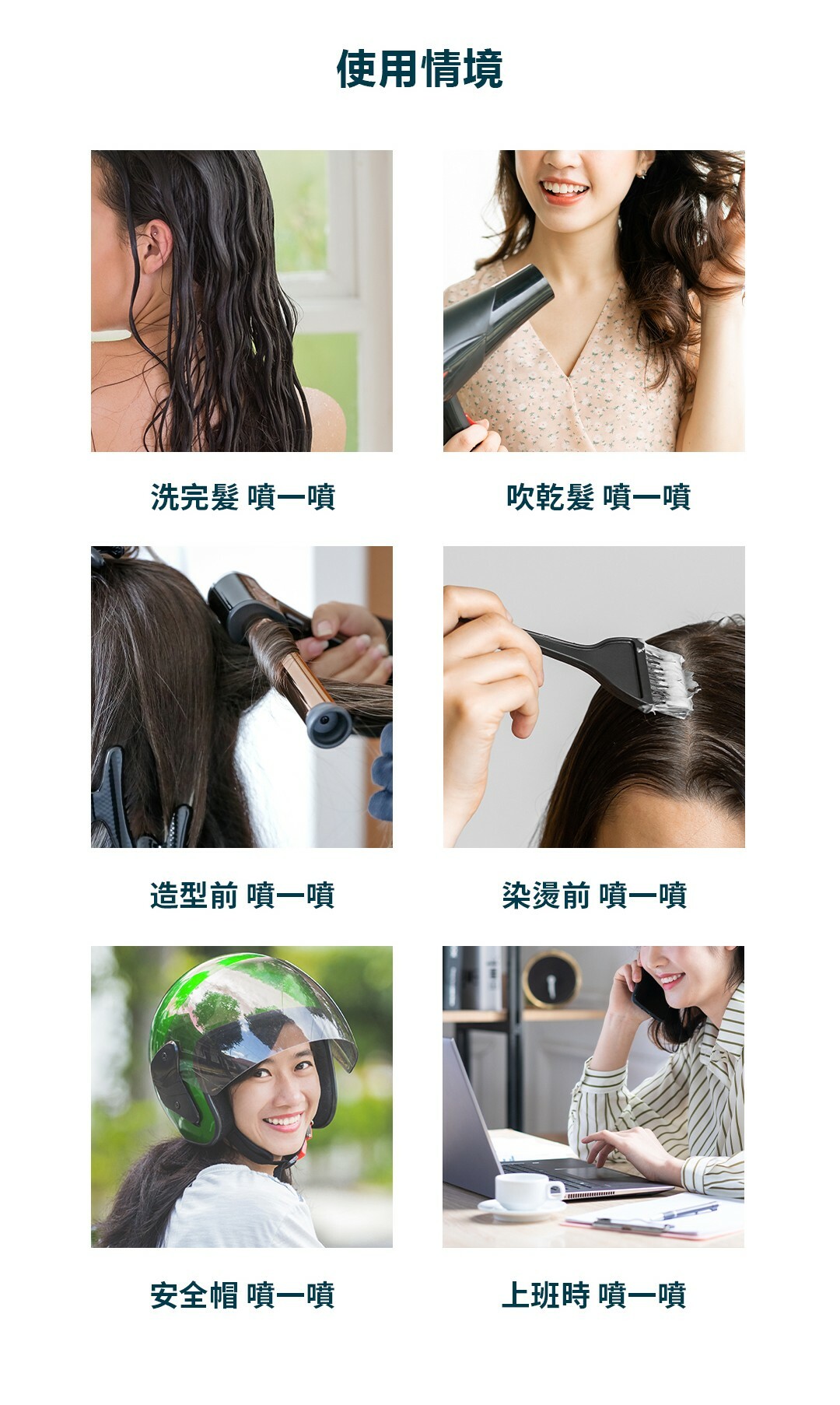 使用情境

洗完髮 噴一噴

吹乾髮 噴一噴

造型前 噴一噴

染燙前 噴一噴

安全帽 噴一噴

上班時 噴一噴