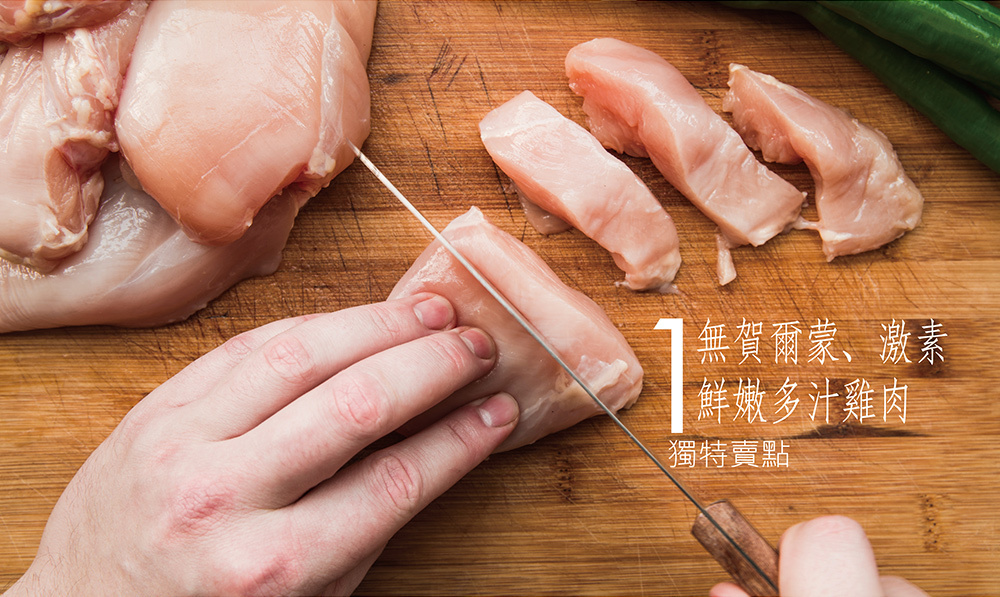 1 無賀爾蒙、激素
鮮嫩多汁雞肉
獨特賣點