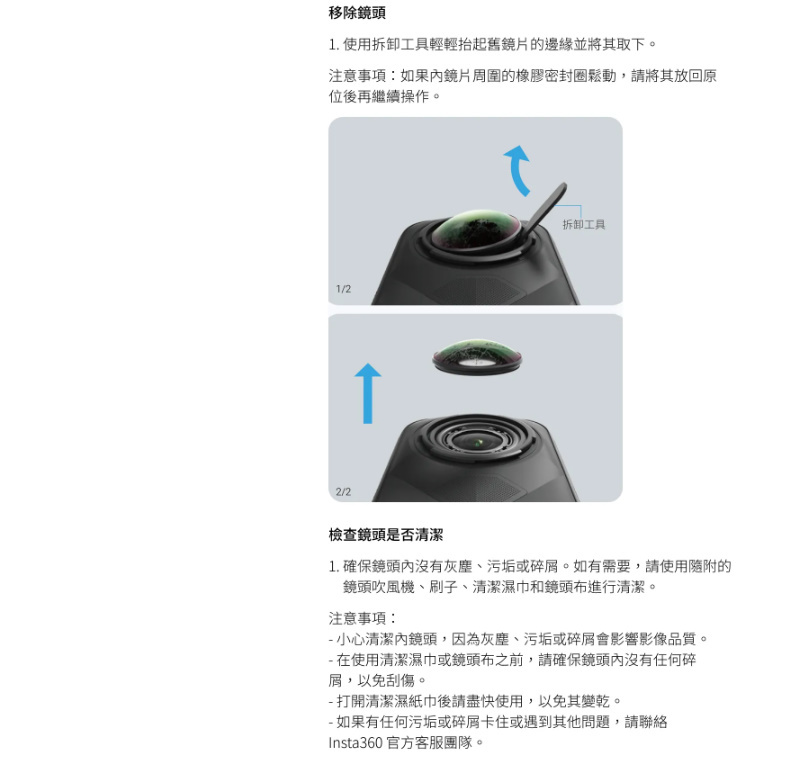 移除鏡頭

1. 使用拆卸工具輕輕抬起舊鏡片的邊緣並將其取下。

注意事項：如果內鏡片周圍的橡膠密封圈鬆動，請將其放回原位後再繼續操作。

拆卸工具

1/2

2/2

檢查鏡頭是否清潔

1. 確保鏡頭內沒有灰塵、污垢或碎屑。如有需要，請使用隨附的鏡頭吹風機、刷子、清潔濕巾和鏡頭布進行清潔。

注意事項：
- 小心清潔內鏡頭，因為灰塵、污垢或碎屑會影響影像品質。
- 在使用清潔濕巾或鏡頭布之前，請確保鏡頭內沒有任何碎屑，以免刮傷。
- 打開清潔濕紙巾後請盡快使用，以免其變乾。
- 如果有任何污垢或碎屑卡住或遇到其他問題，請聯絡 Insta360 官方客服團隊。