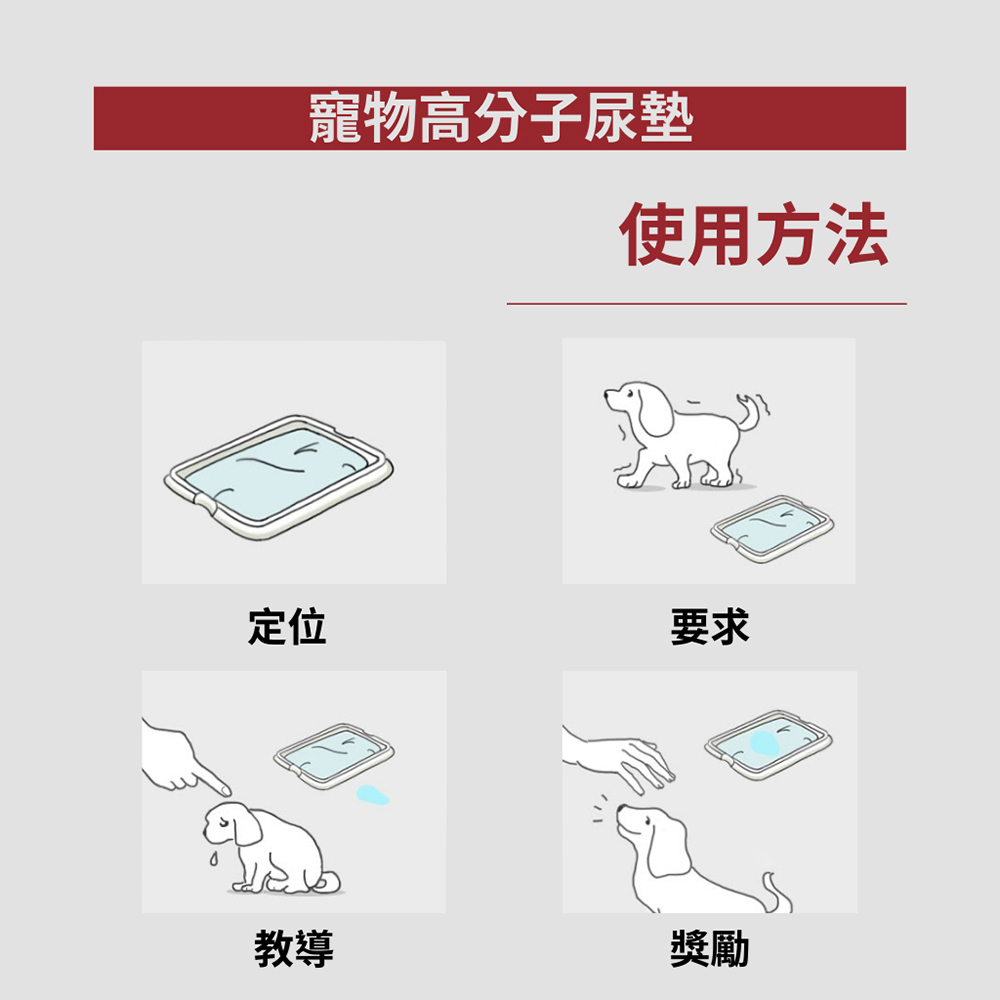 寵物高分子尿墊

使用方法

定位

要求

教導

獎勵