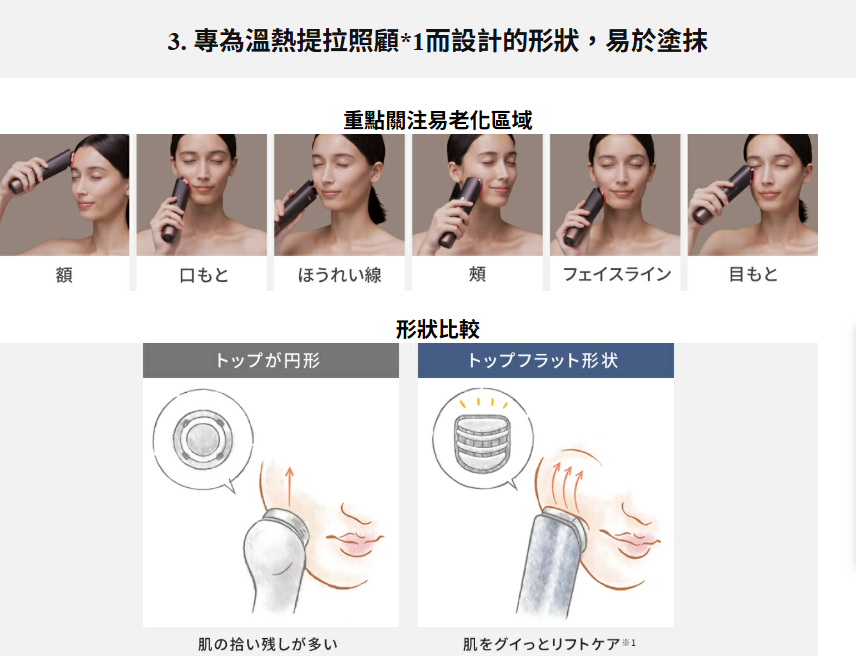 3. 專為溫熱提拉照顧*1而設計的形狀，易於塗抹

重點關注易老化區域

額

口もと

ほうれい線

頬

フェイスライン

目もと

形狀比較

トップが円形

肌の拾い残しが多い

トップフラット形状

肌をグイっとリフトケア※1