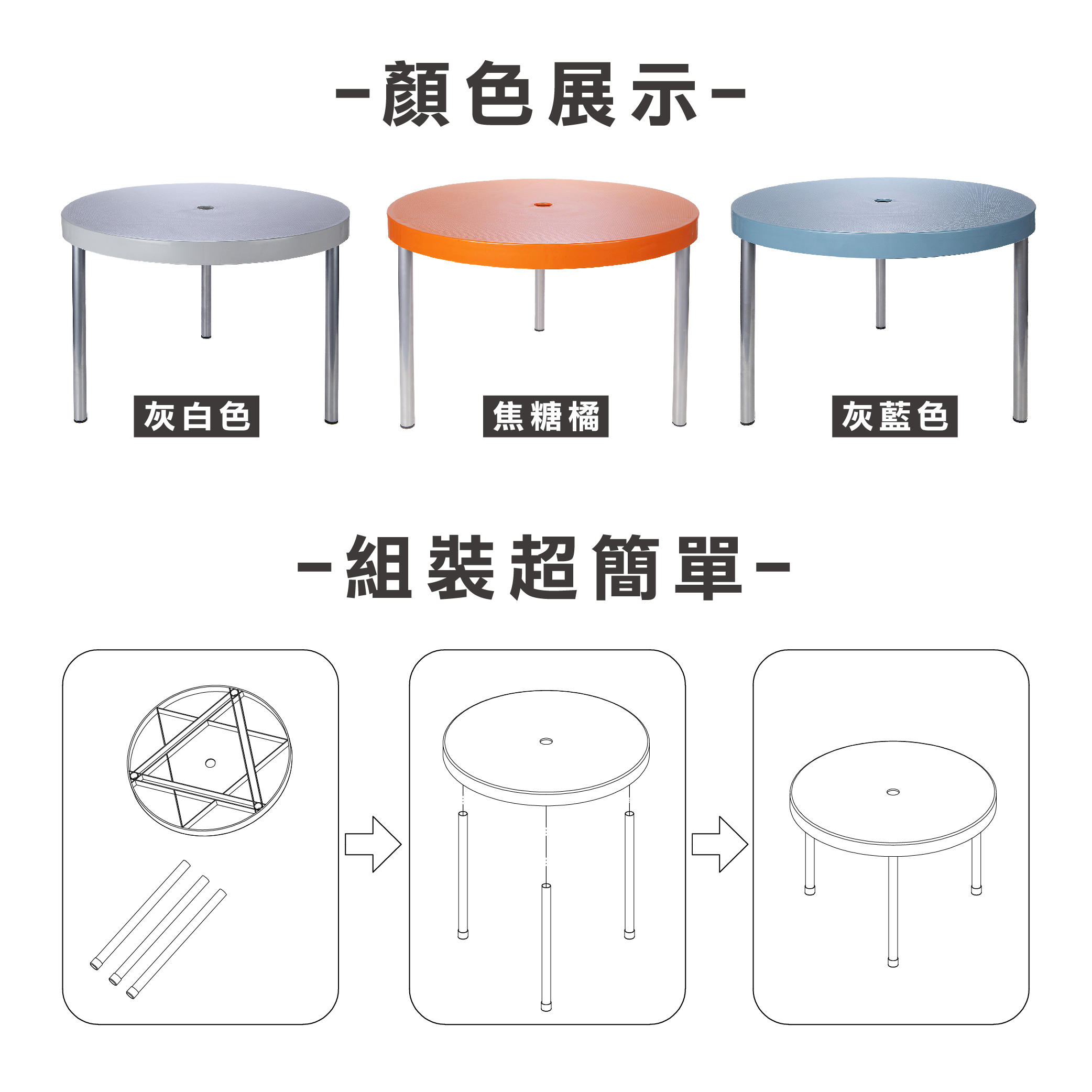 -顏色展示-

灰白色

焦糖橘

灰藍色

-組裝超簡單-