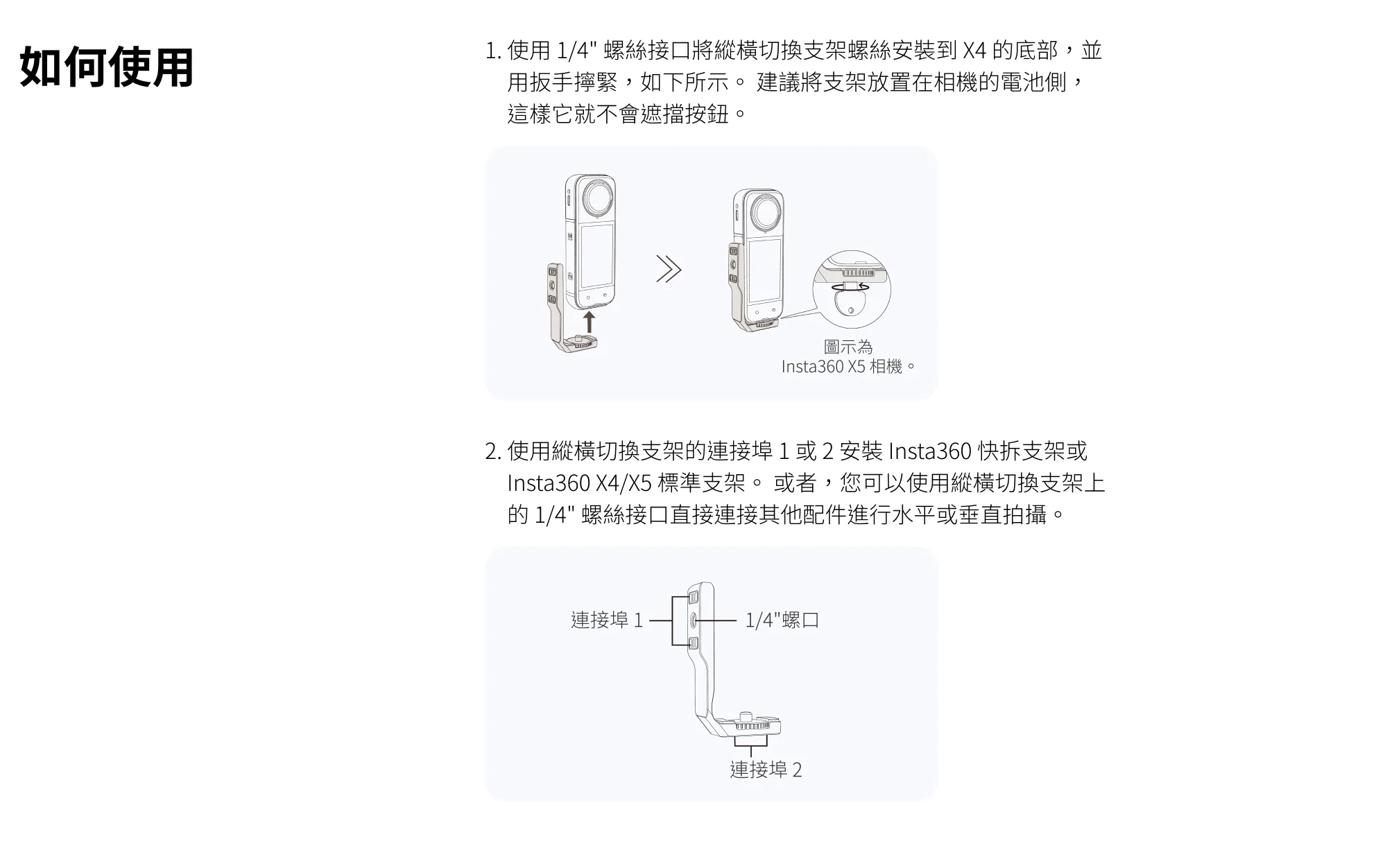 如何使用

1. 使用 1/4" 螺絲接口將縱橫切換支架螺絲安裝到 X4 的底部，並用扳手擰緊，如下所示。 建議將支架放置在相機的電池側，這樣它就不會遮擋按鈕。

圖示為
Insta360 X5 相機。

2. 使用縱橫切換支架的連接埠 1 或 2 安裝 Insta360 快拆支架或 Insta360 X4/X5 標準支架。 或者，您可以使用縱橫切換支架上的 1/4" 螺絲接口直接連接其他配件進行水平或垂直拍攝。

連接埠 1
1/4"螺口
連接埠 2