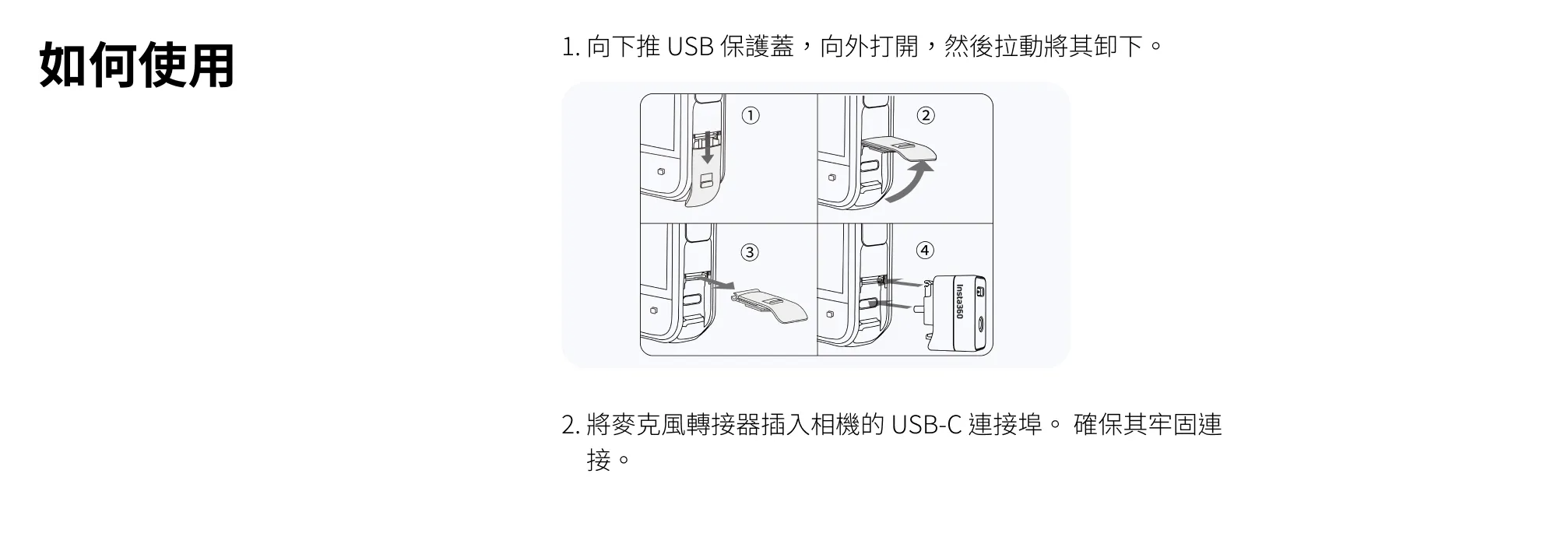 如何使用

1. 向下推 USB 保護蓋，向外打開，然後拉動將其卸下。

①

②

③

④

Insta360

2. 將麥克風轉接器插入相機的 USB-C 連接埠。 確保其牢固連接。