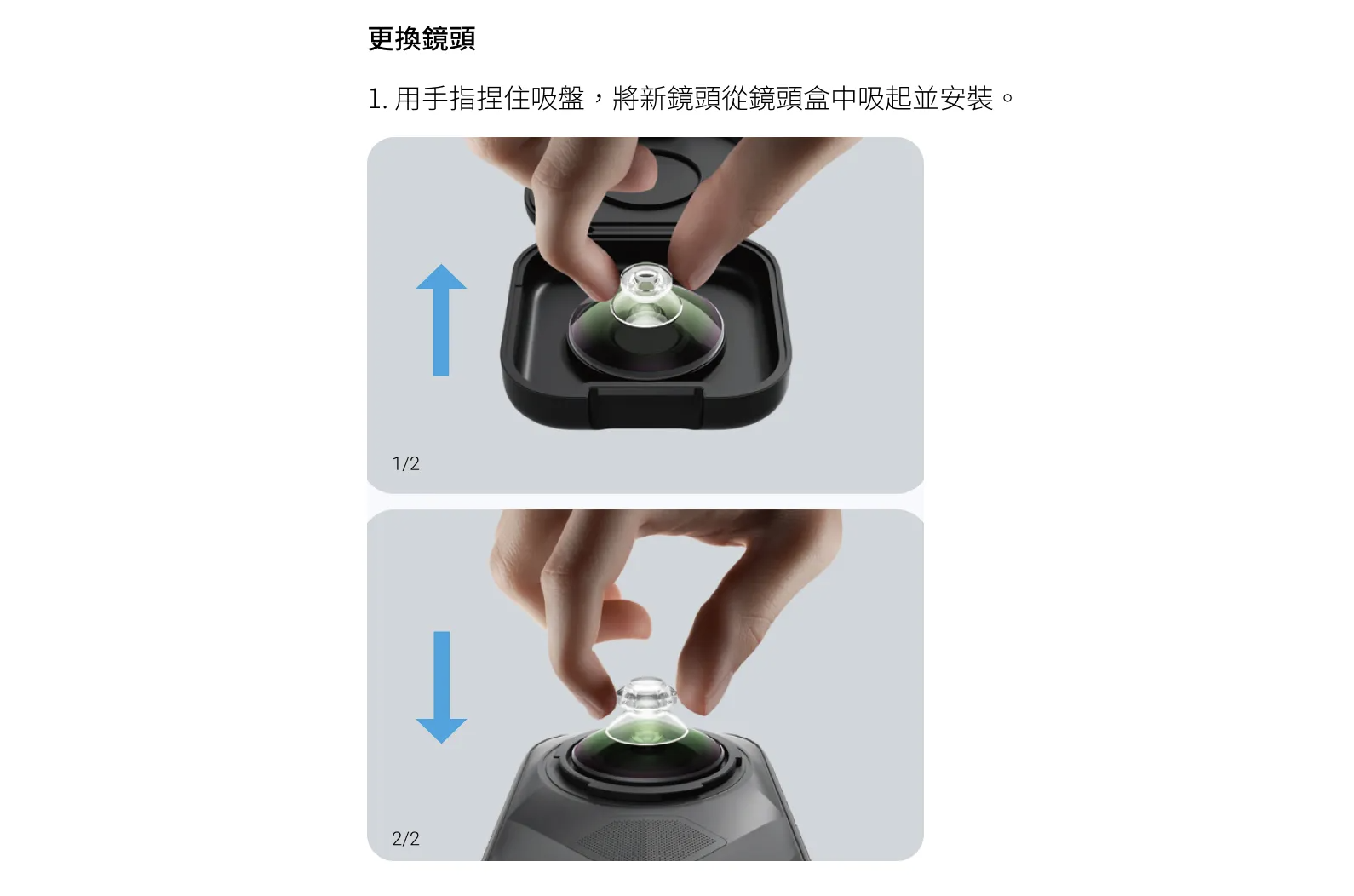 更換鏡頭

1. 用手指捏住吸盤，將新鏡頭從鏡頭盒中吸起並安裝。

1/2

2/2