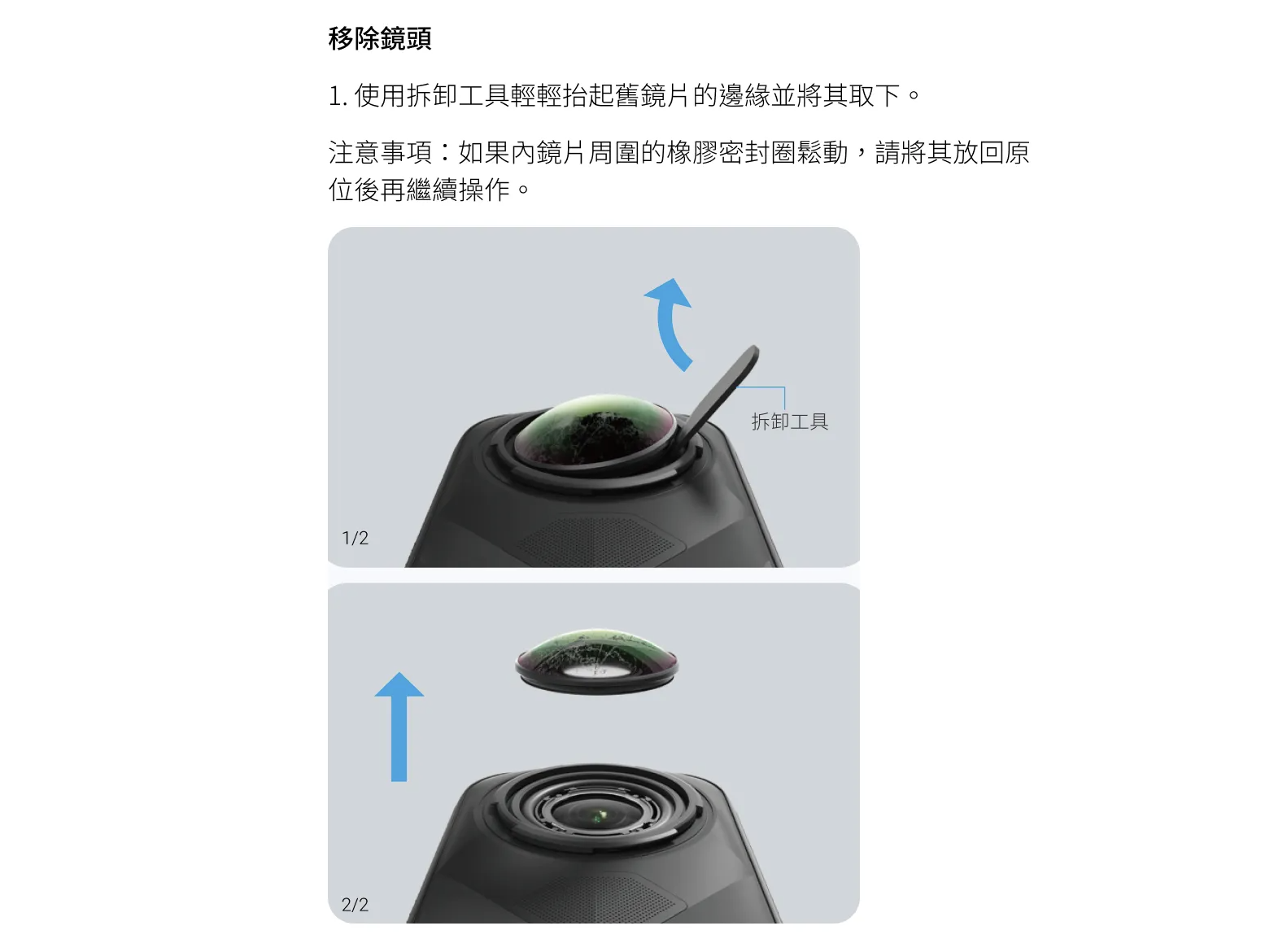 移除鏡頭

1. 使用拆卸工具輕輕抬起舊鏡片的邊緣並將其取下。

注意事項：如果內鏡片周圍的橡膠密封圈鬆動，請將其放回原位後再繼續操作。

拆卸工具

1/2

2/2