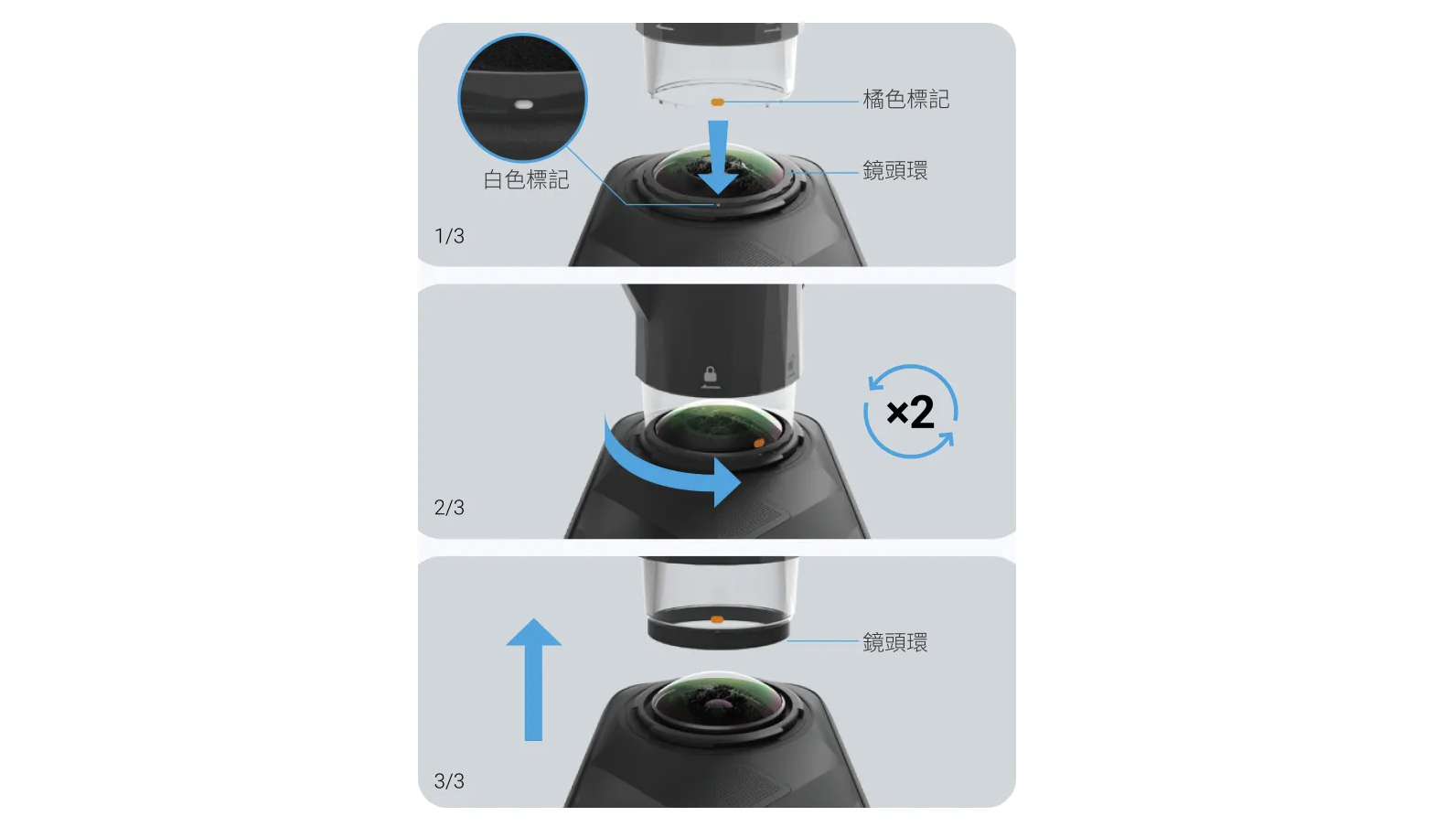 橘色標記

白色標記

鏡頭環

1/3

×2

2/3

鏡頭環

3/3