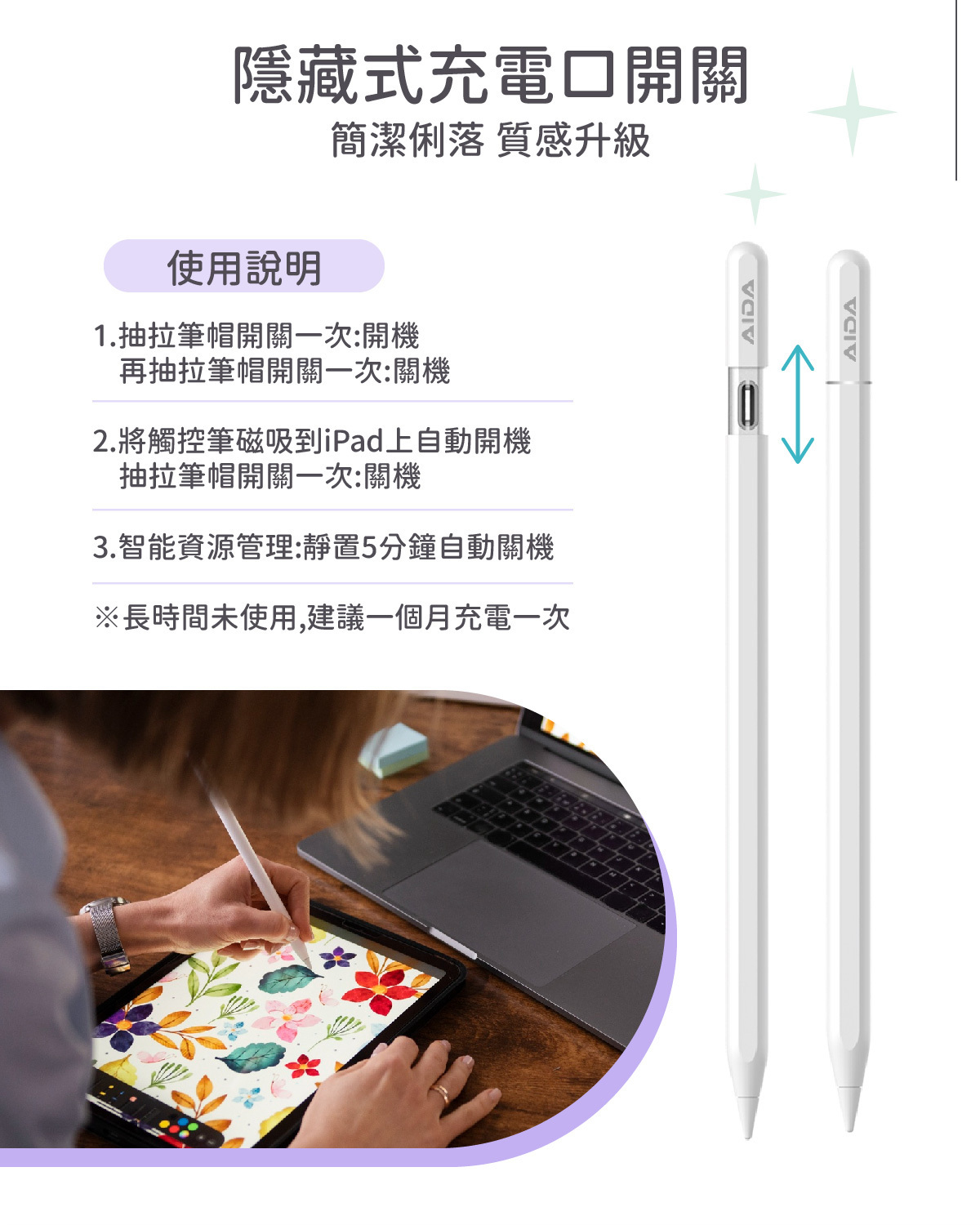 隱藏式充電口開關
簡潔俐落 質感升級

使用說明

1.抽拉筆帽開關一次:開機
再抽拉筆帽開關一次:關機

2.將觸控筆磁吸到iPad上自動開機
抽拉筆帽開關一次:關機

3.智能資源管理:靜置5分鐘自動關機

※長時間未使用,建議一個月充電一次

AIDA

AIDA