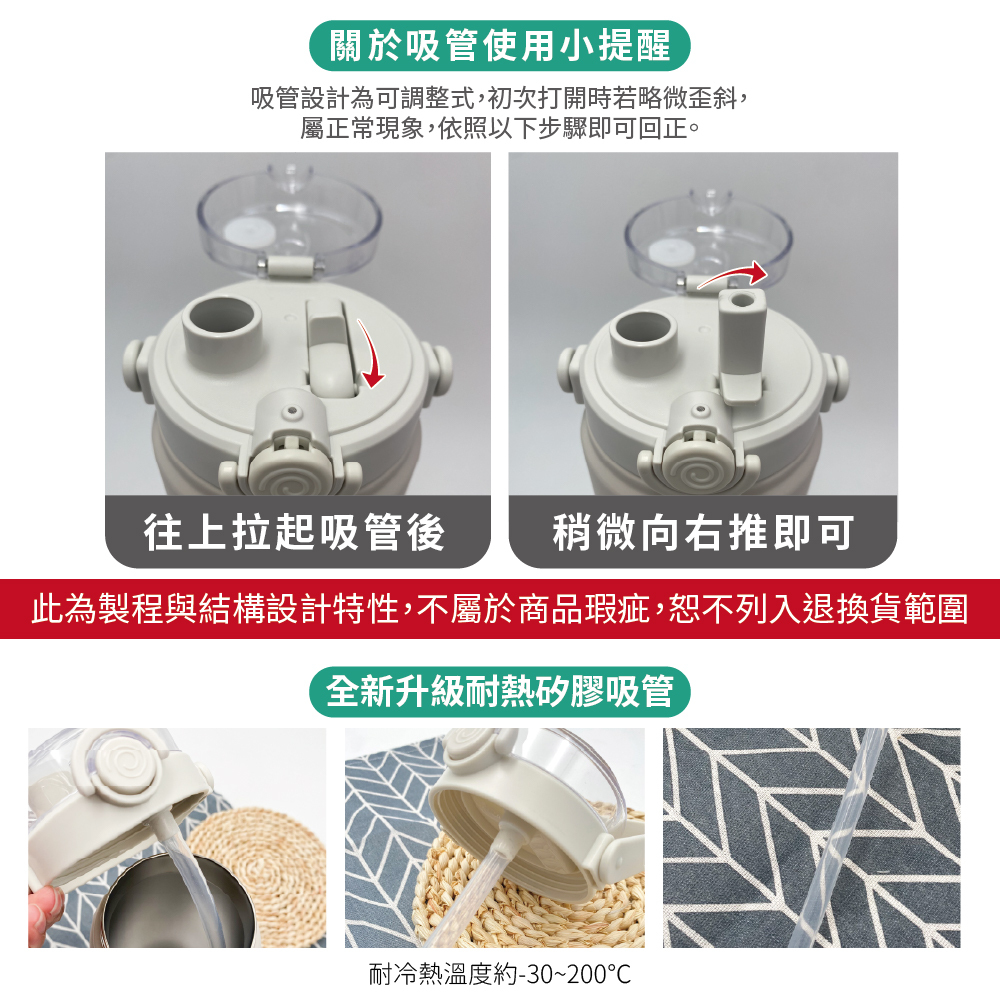 關於吸管使用小提醒

吸管設計為可調整式，初次打開時若略微歪斜，屬正常現象，依照以下步驟即可回正。

往上拉起吸管後

稍微向右推即可

此為製程與結構設計特性，不屬於商品瑕疵，恕不列入退換貨範圍

全新升級耐熱矽膠吸管

耐冷熱溫度約-30~200°C