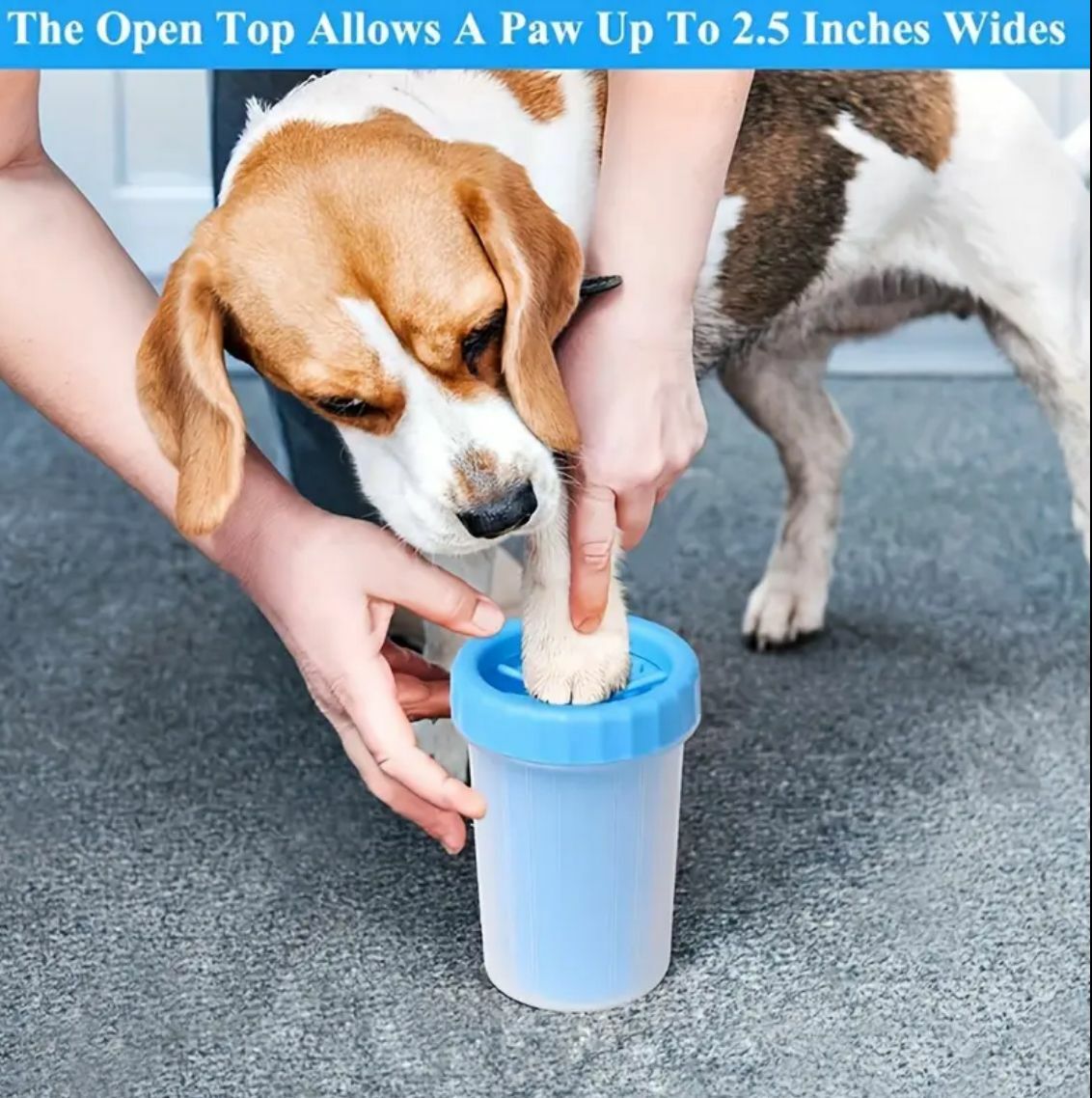 The Open Top Allows A Paw Up To 2.5 Inches Wides