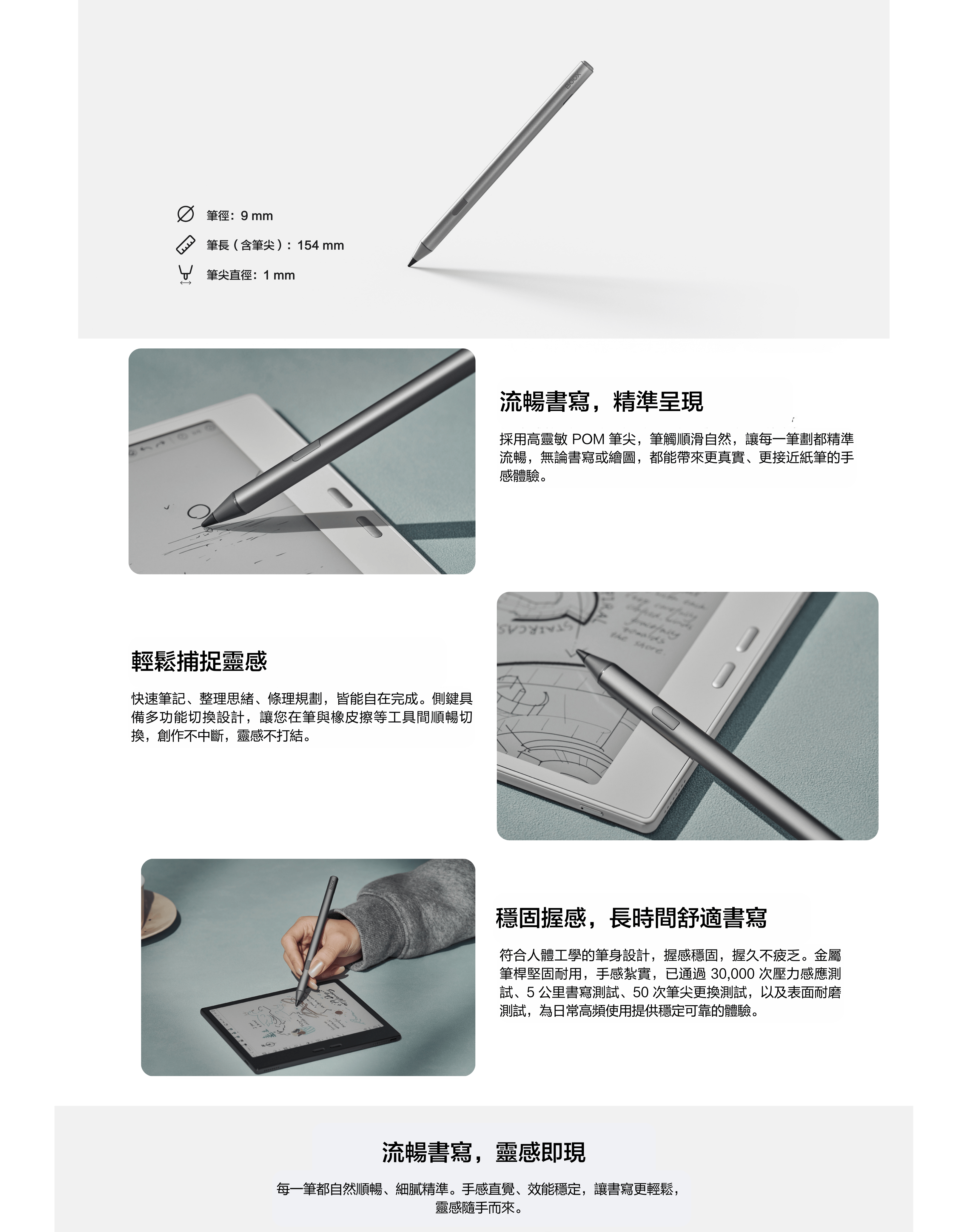 BOOX

筆徑：9 mm

筆長（含筆尖）：154 mm

筆尖直徑：1 mm

流暢書寫，精準呈現

採用高靈敏 POM 筆尖，筆觸順滑自然，讓每一筆劃都精準流暢，無論書寫或繪圖，都能帶來更真實、更接近紙筆的手感體驗。

輕鬆捕捉靈感

快速筆記、整理思緒、條理規劃，皆能自在完成。側鍵具備多功能切換設計，讓您在筆與橡皮擦等工具間順暢切換，創作不中斷，靈感不打結。

穩固握感，長時間舒適書寫

符合人體工學的筆身設計，握感穩固，握久不疲乏。金屬筆桿堅固耐用，手感紮實，已通過 30,000 次壓力感應測試、5 公里書寫測試、50 次筆尖更換測試，以及表面耐磨測試，為日常高頻使用提供穩定可靠的體驗。

流暢書寫，靈感即現

每一筆都自然順暢、細膩精準。手感直覺、效能穩定，讓書寫更輕鬆，靈感隨手而來。